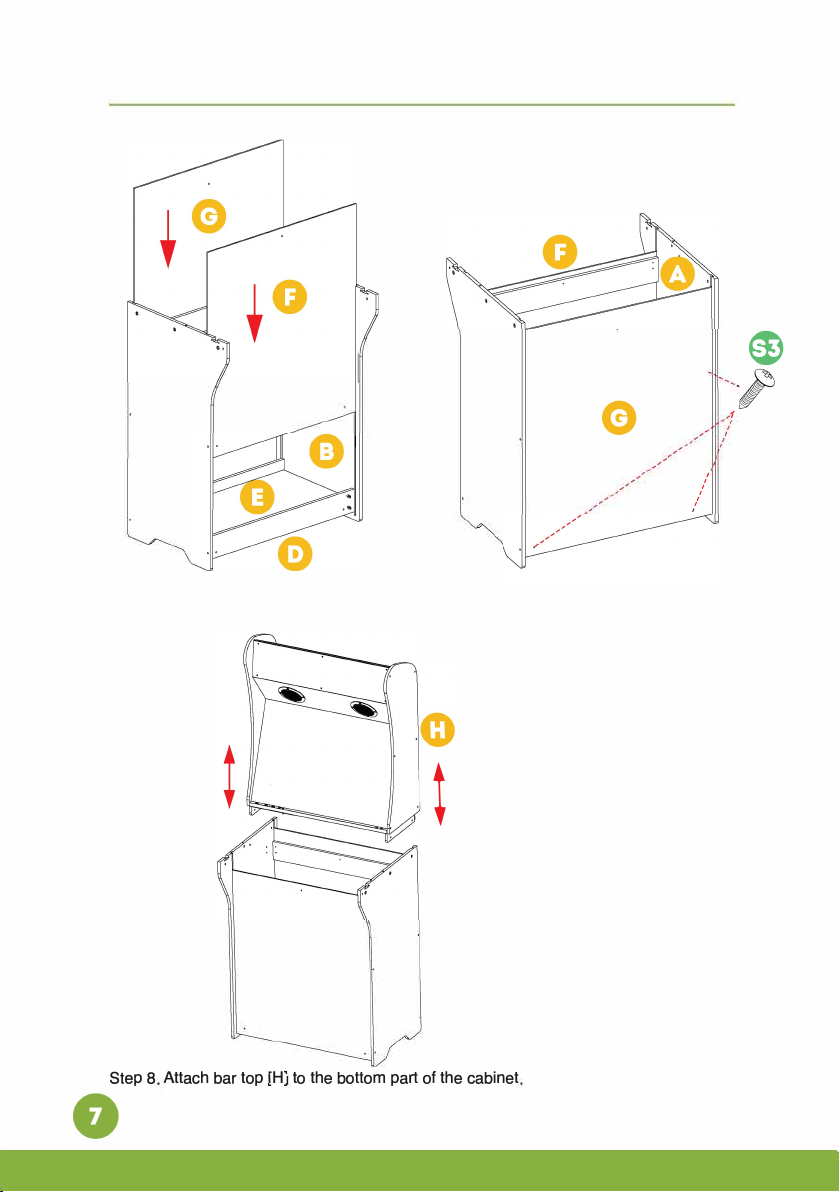 G
F
B
E
D
F
A
S3
G
H
Step 8. Attach bar top [H] to the bottom part of the cabinet.
7