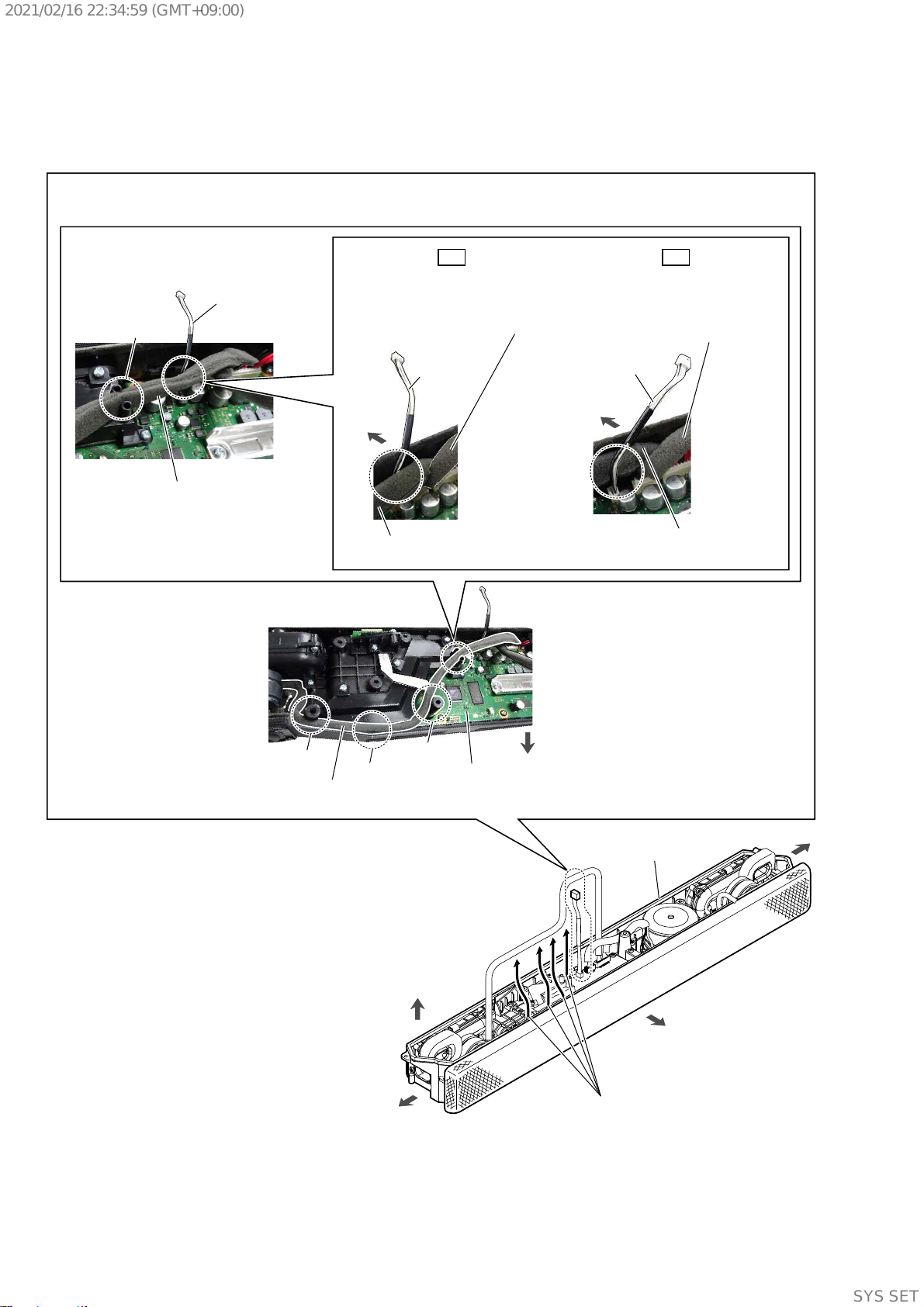 2021/02/16 22:34:59 (GMT+09:00)

SYS SET