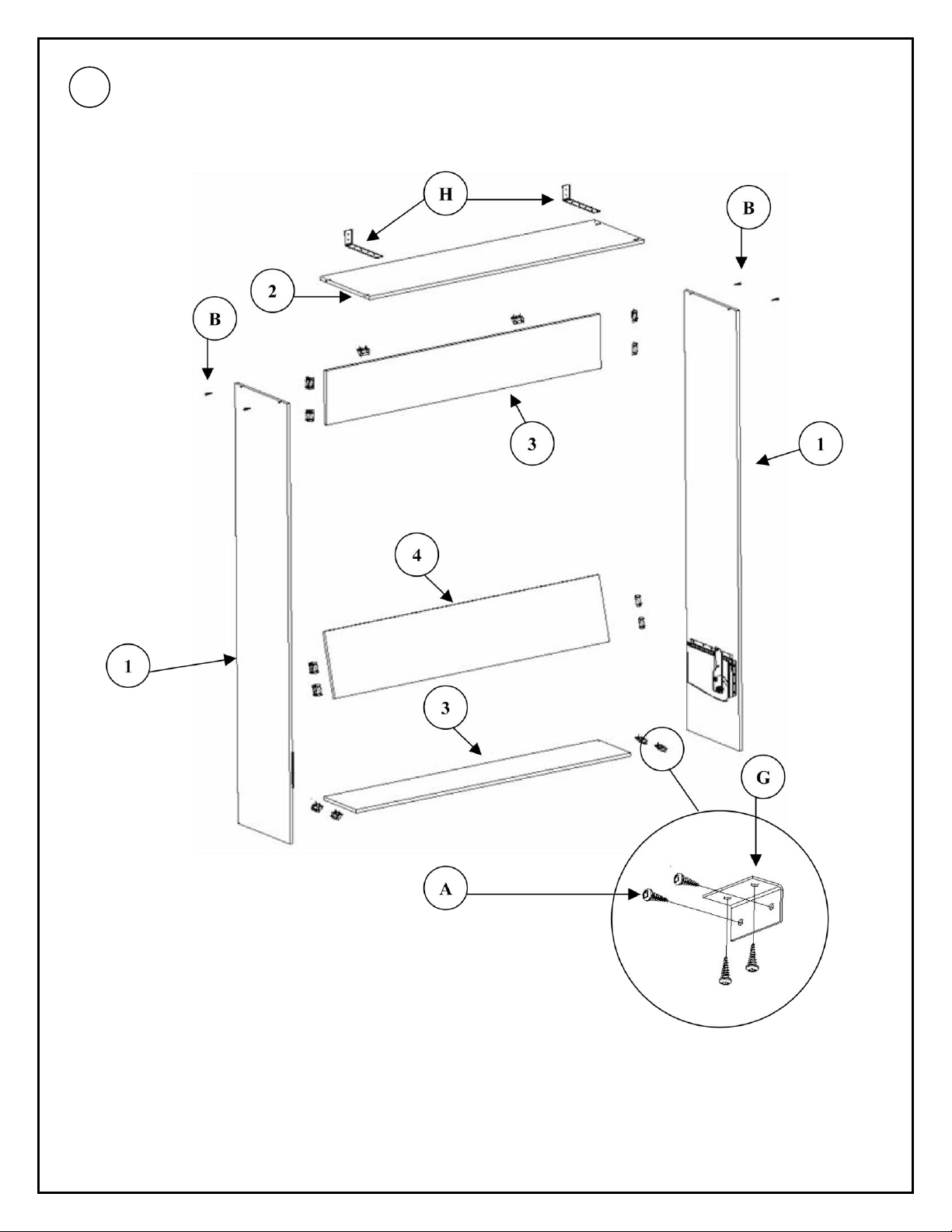 H

B

2

B

3

1

4

1

3

G

A