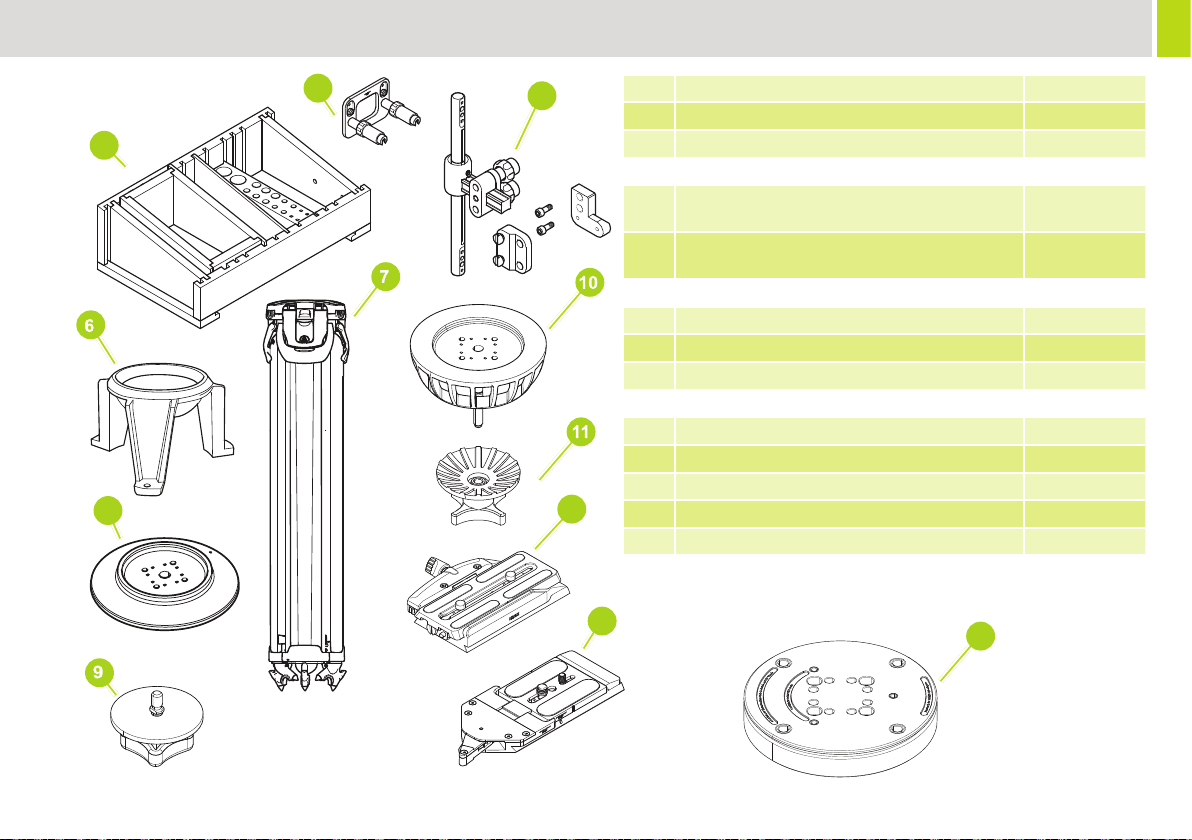 7

10

6

11

9