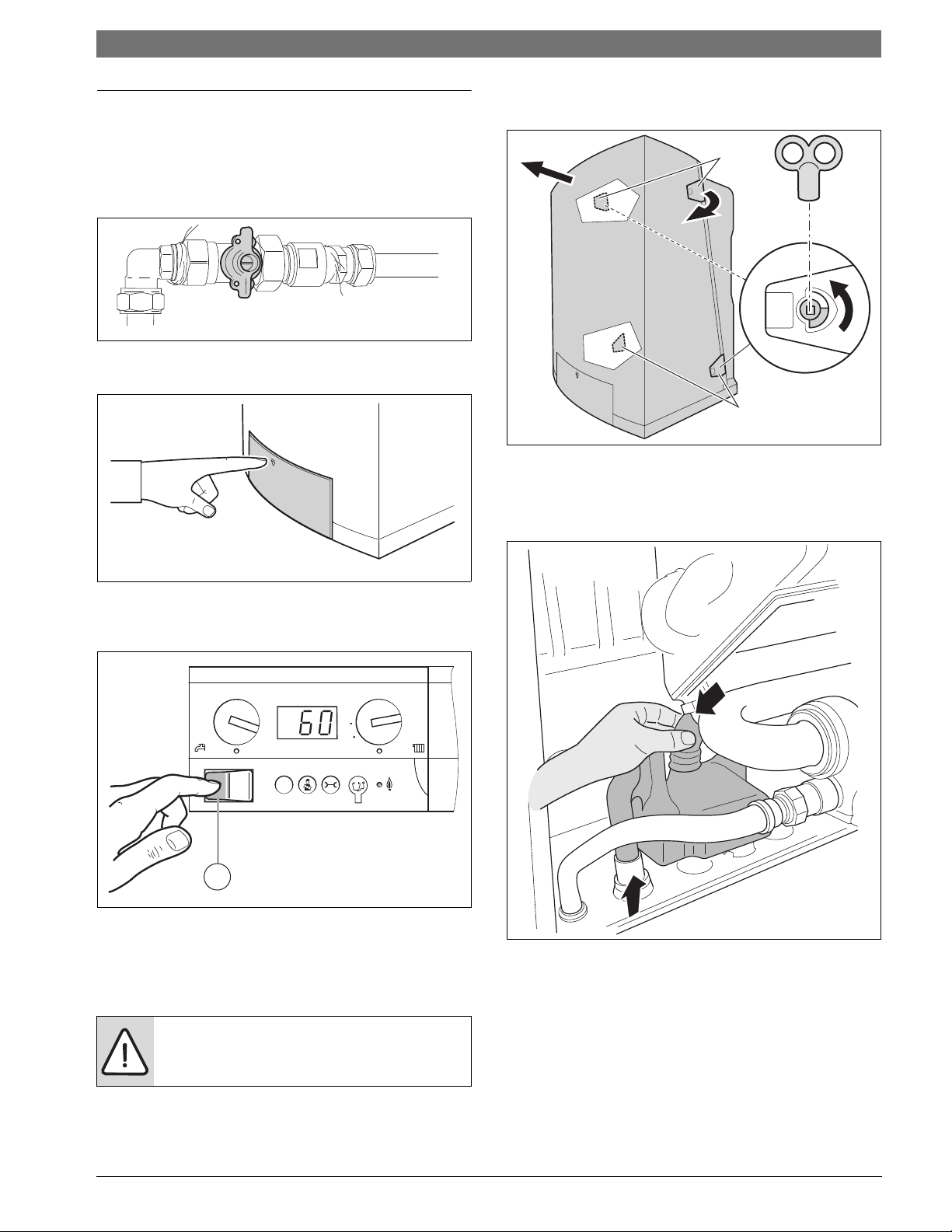 60