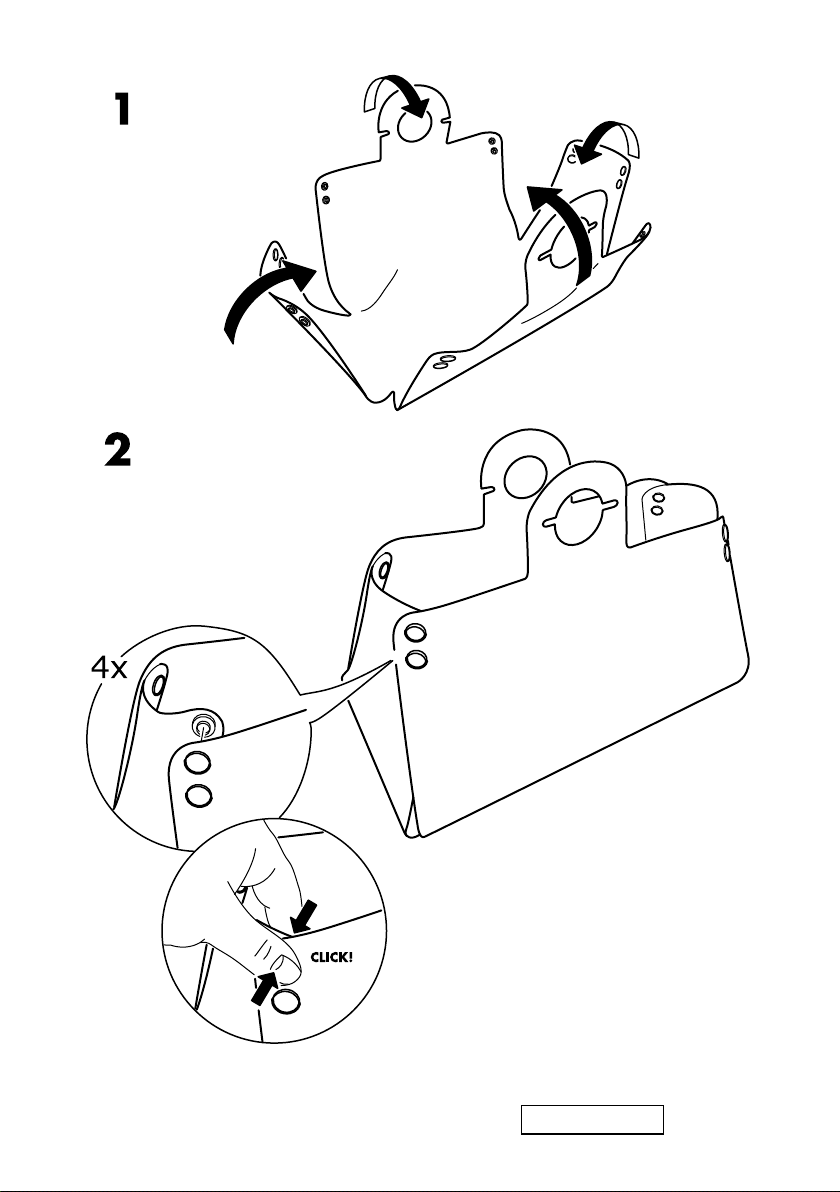 1

2

4x

CLICK!