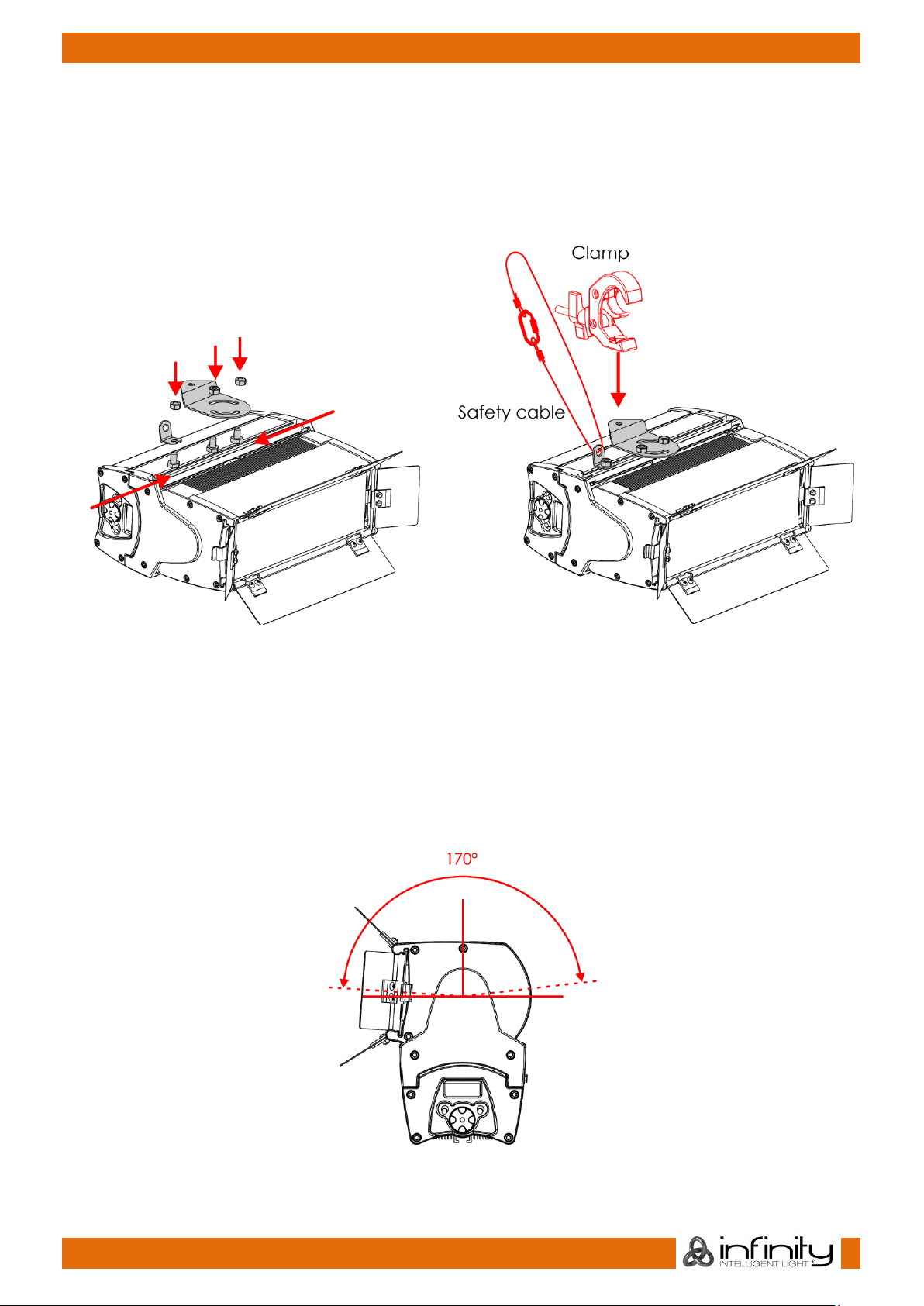 Clamp

Safety cable

170°

infinity
INTELLIGENT LIGHT