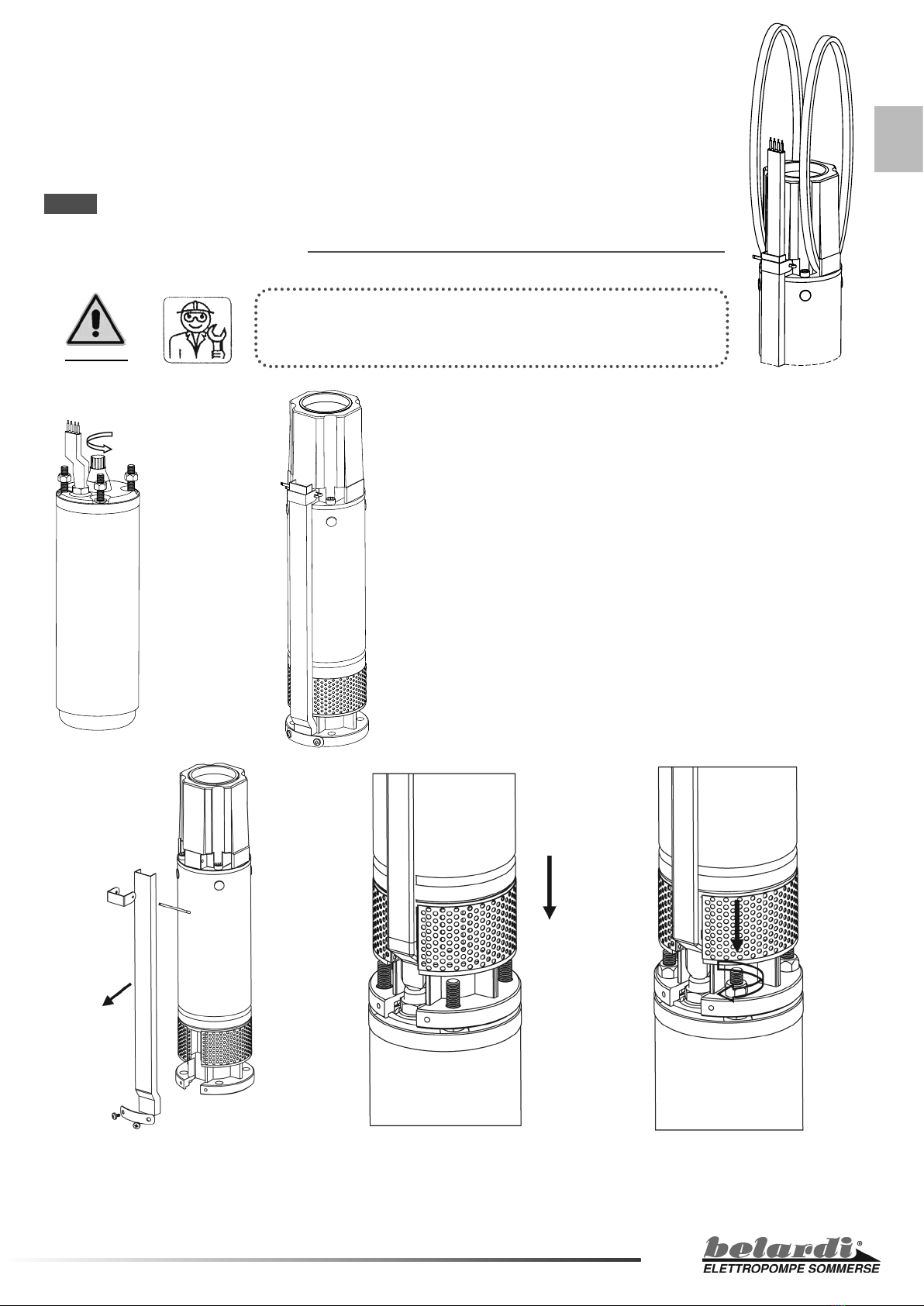 belardi®
ELETTROPOMPE SOMMERSE