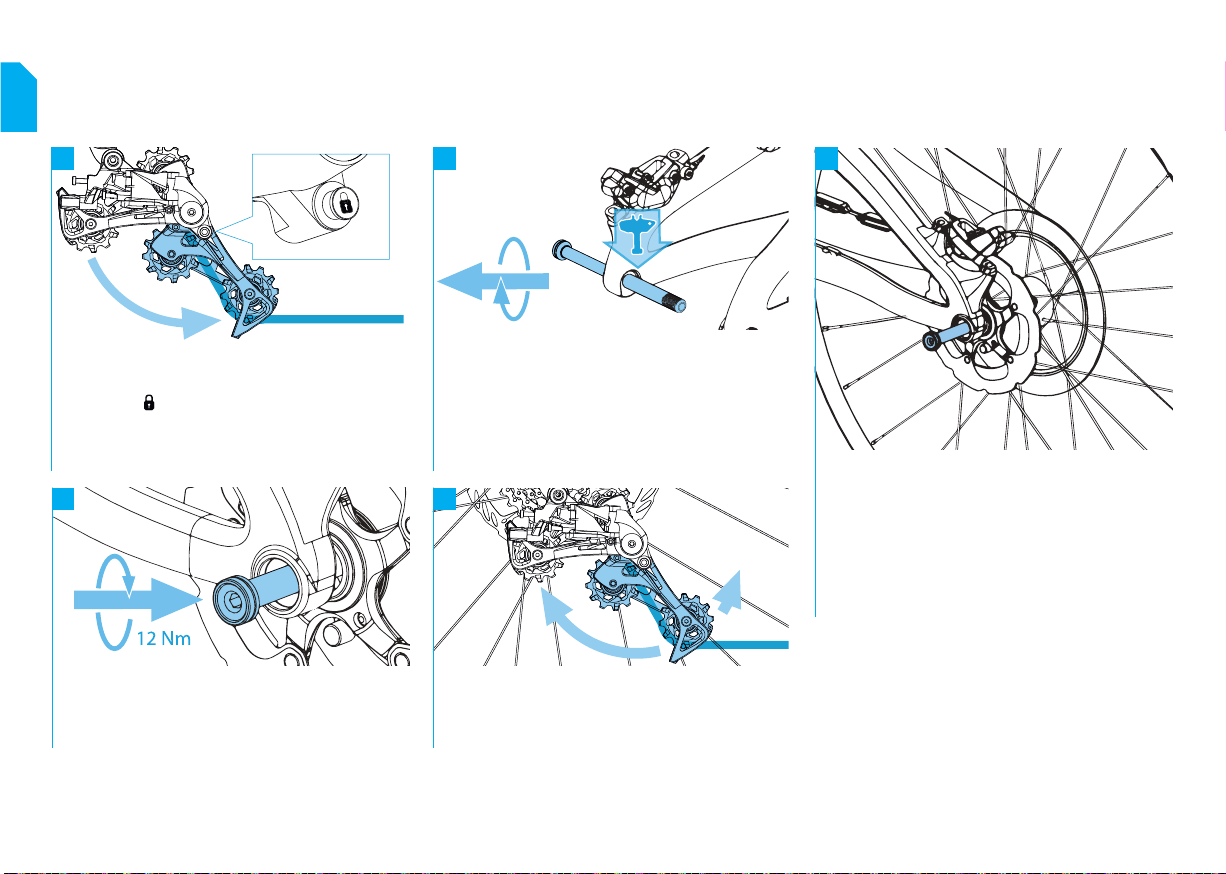 12 Nm