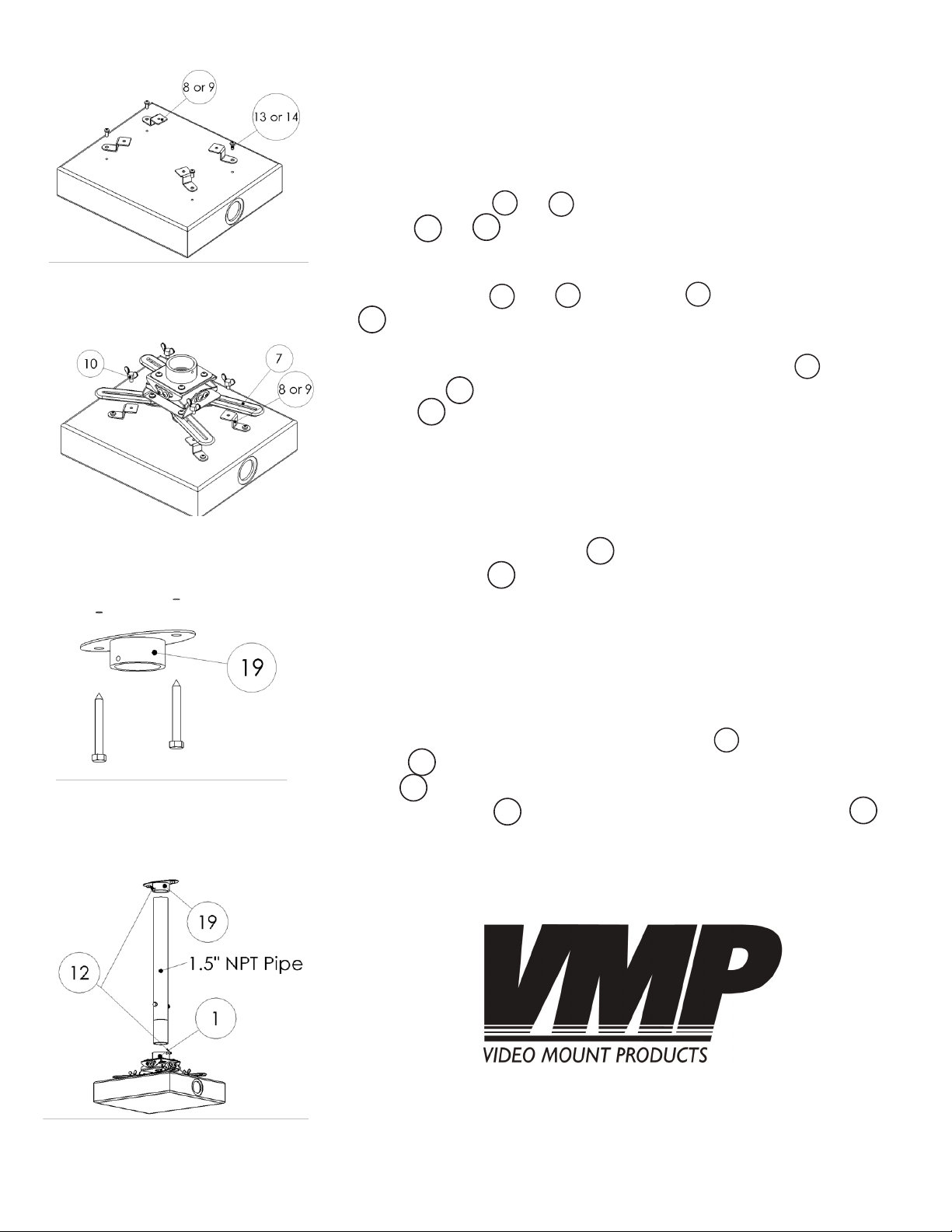 8 or 9

13 or 14

10

7

8 or 9

19

19

12

1.5" NPT Pipe

1

VMP
VIDEO MOUNT PRODUCTS