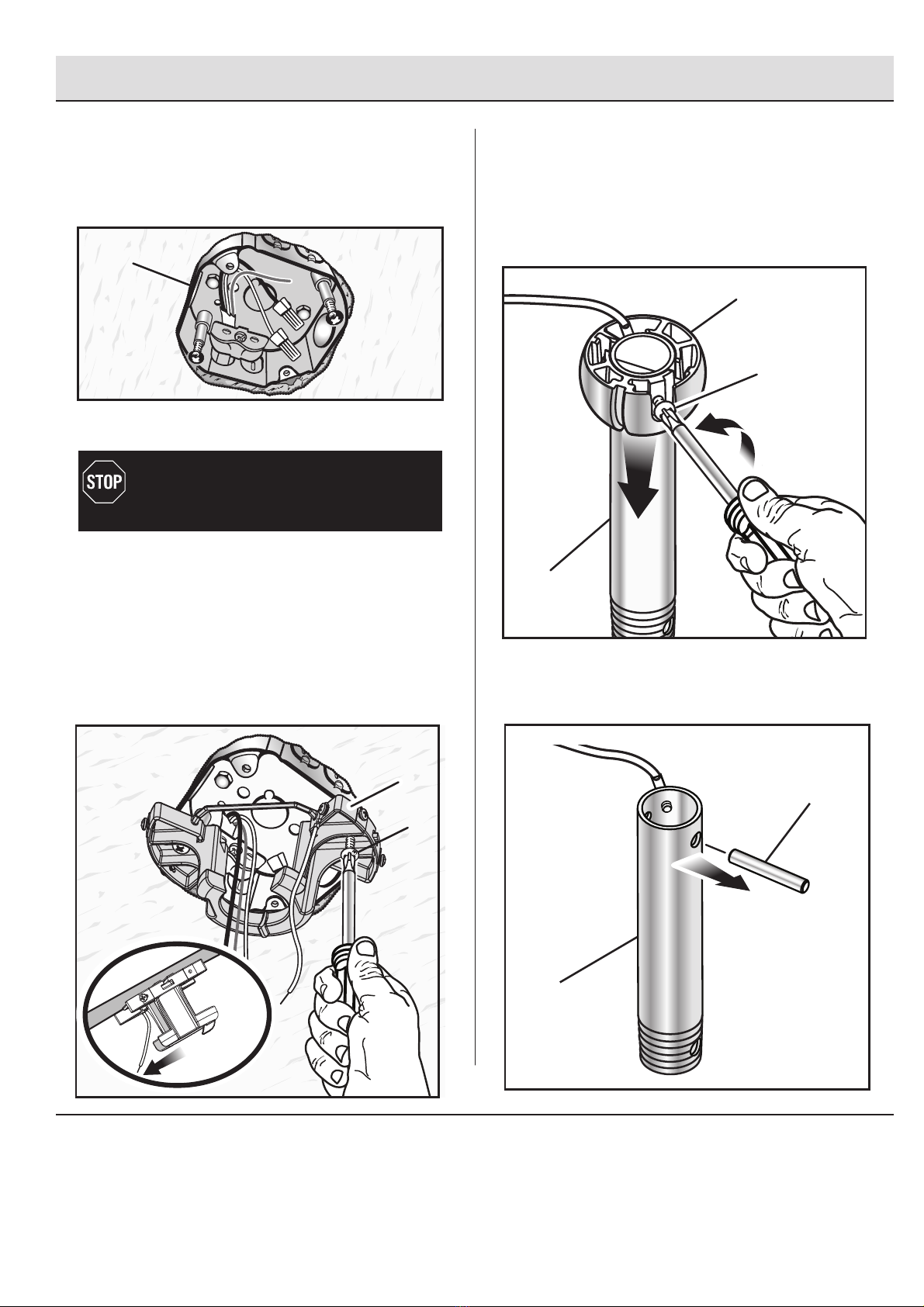 STOP