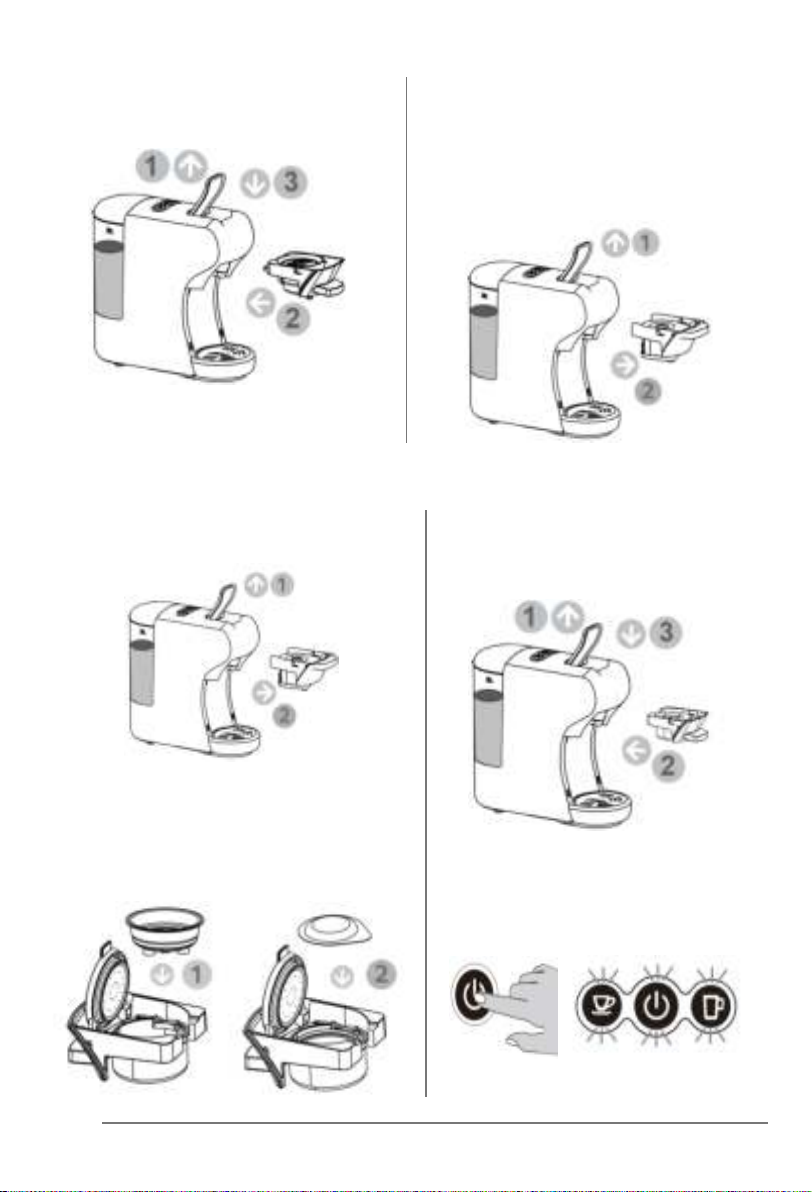 1 3
2

1
2

1
2

1 3
2

1

2