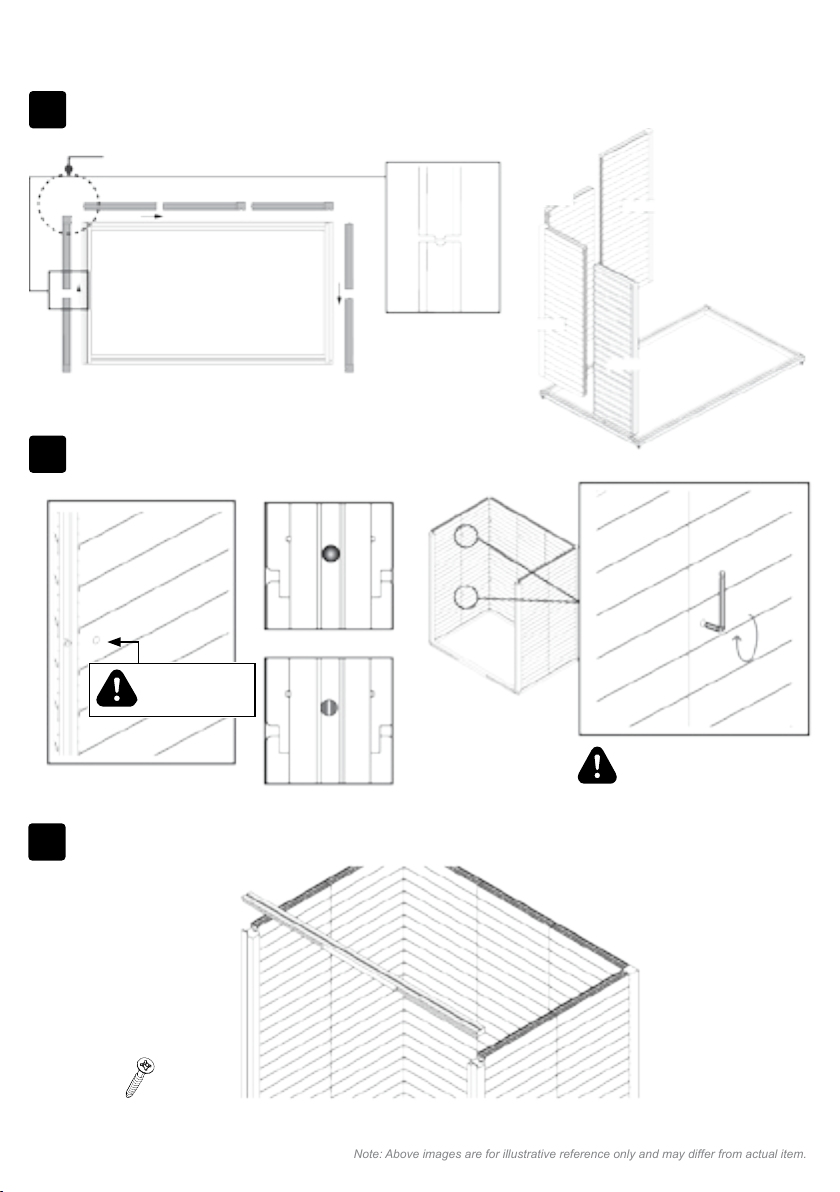 Note: Above images are for illustrative reference only and may differ from actual item.