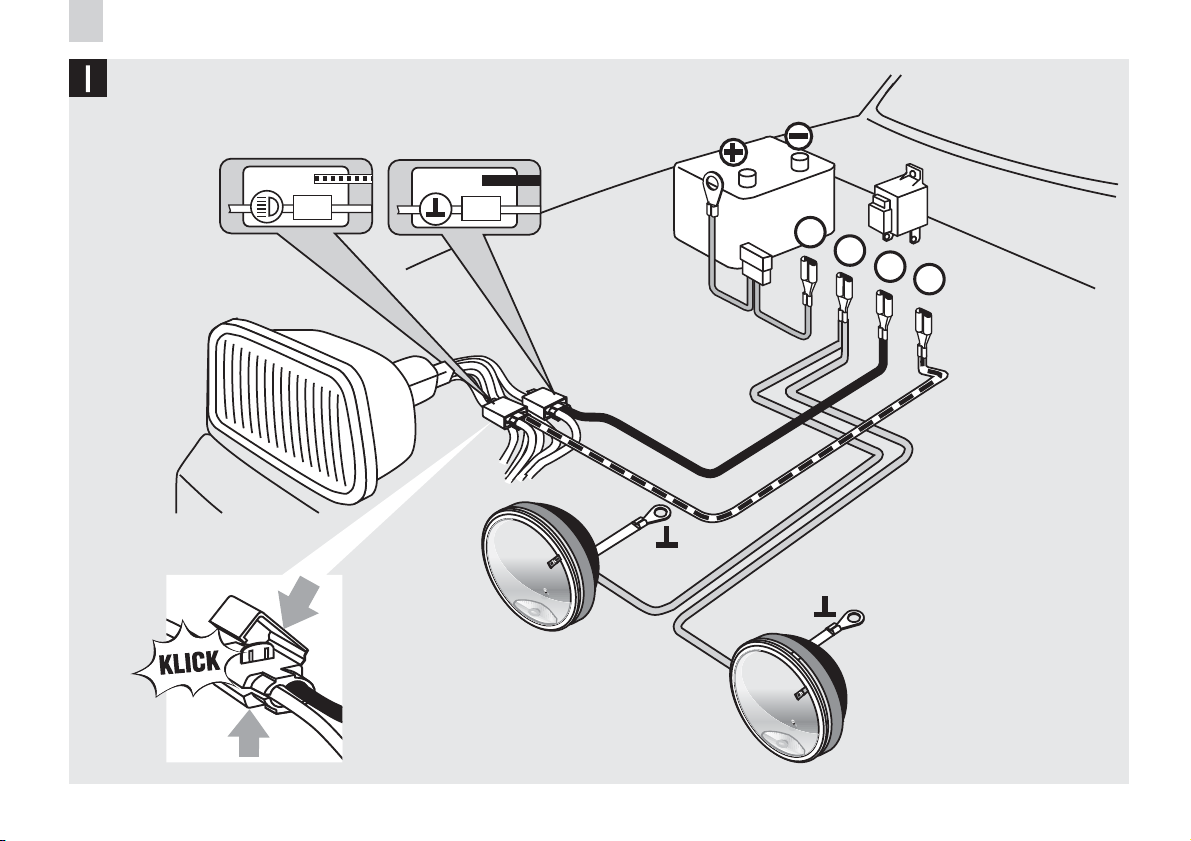 I

KLICK