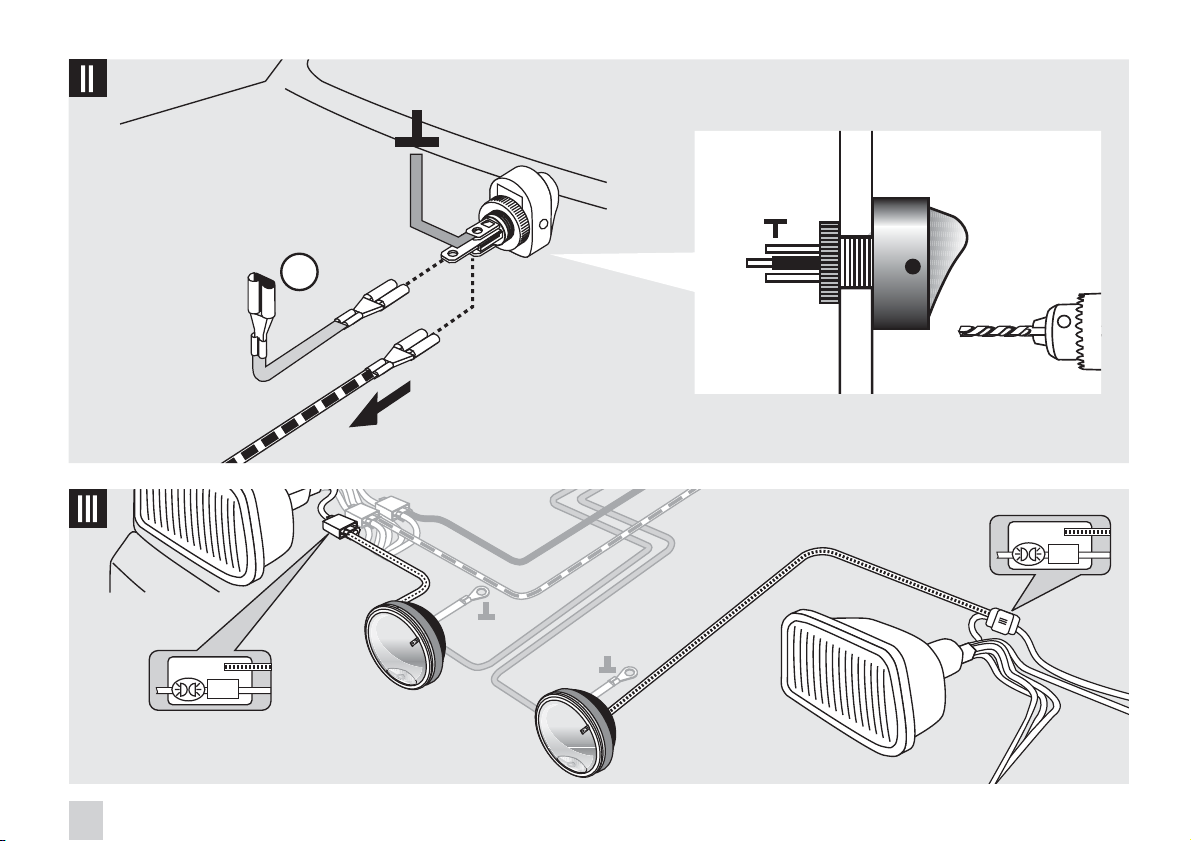 II

III