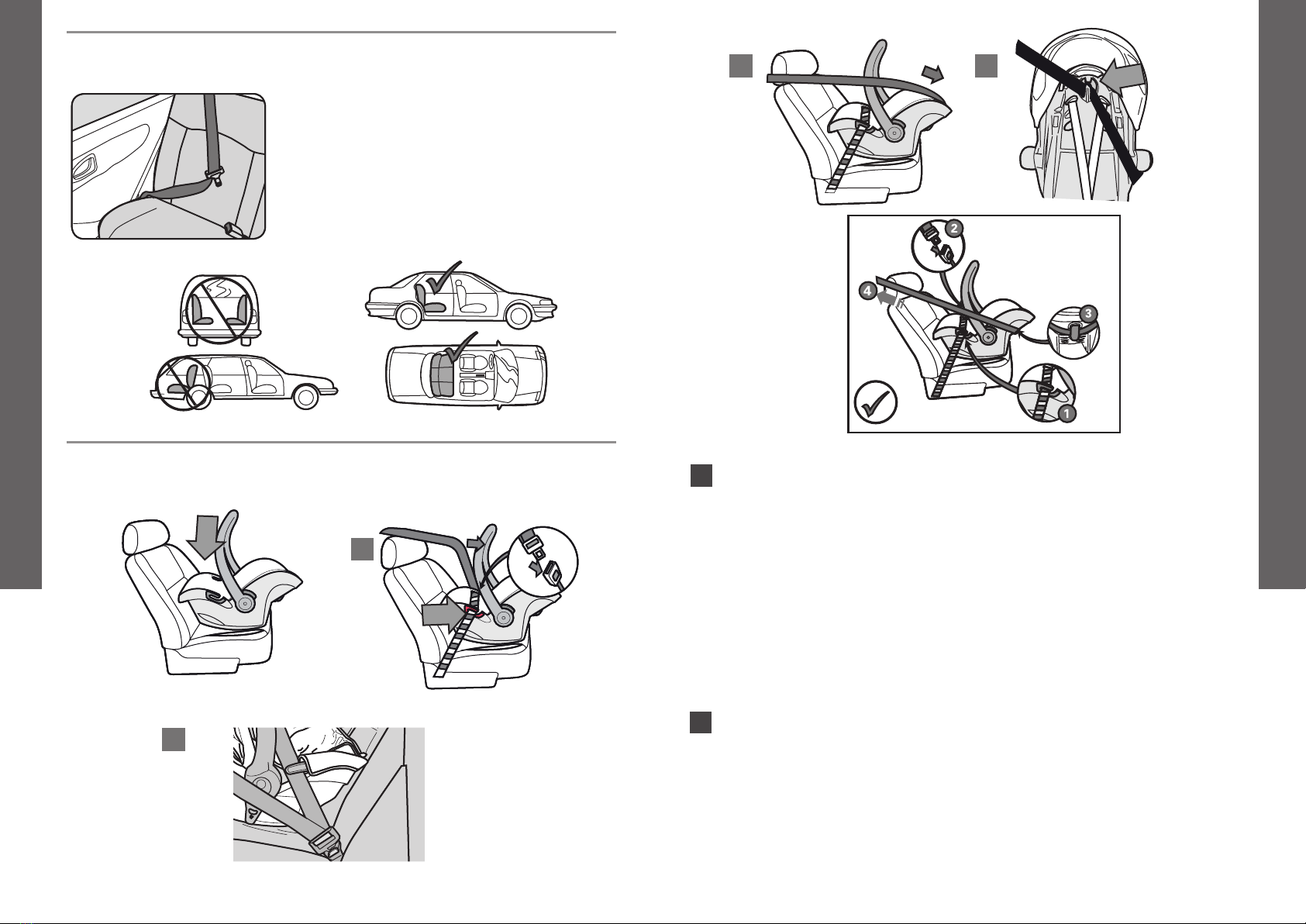 2

4

3

1