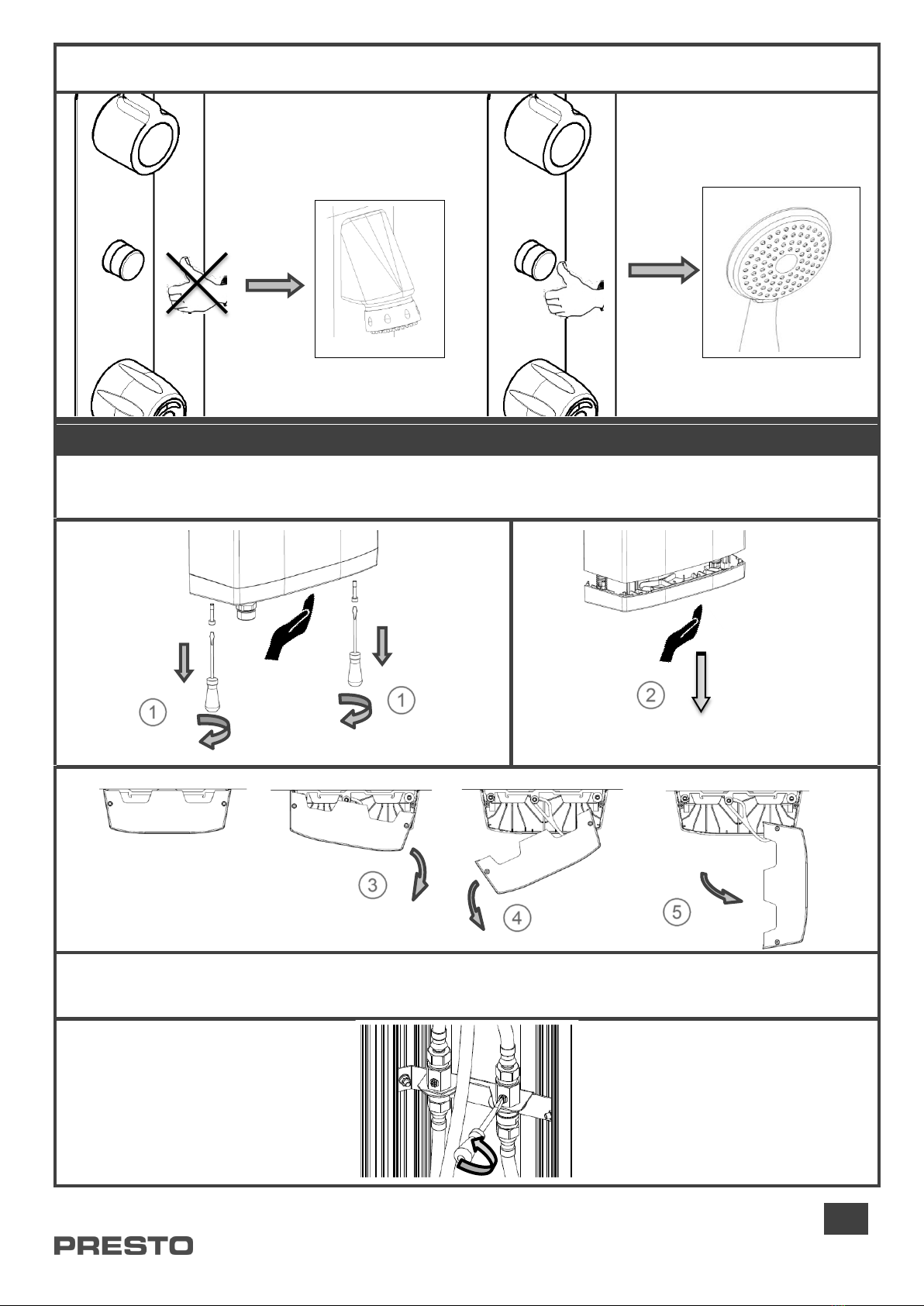 1

1

2

3

4

5

PRESTO