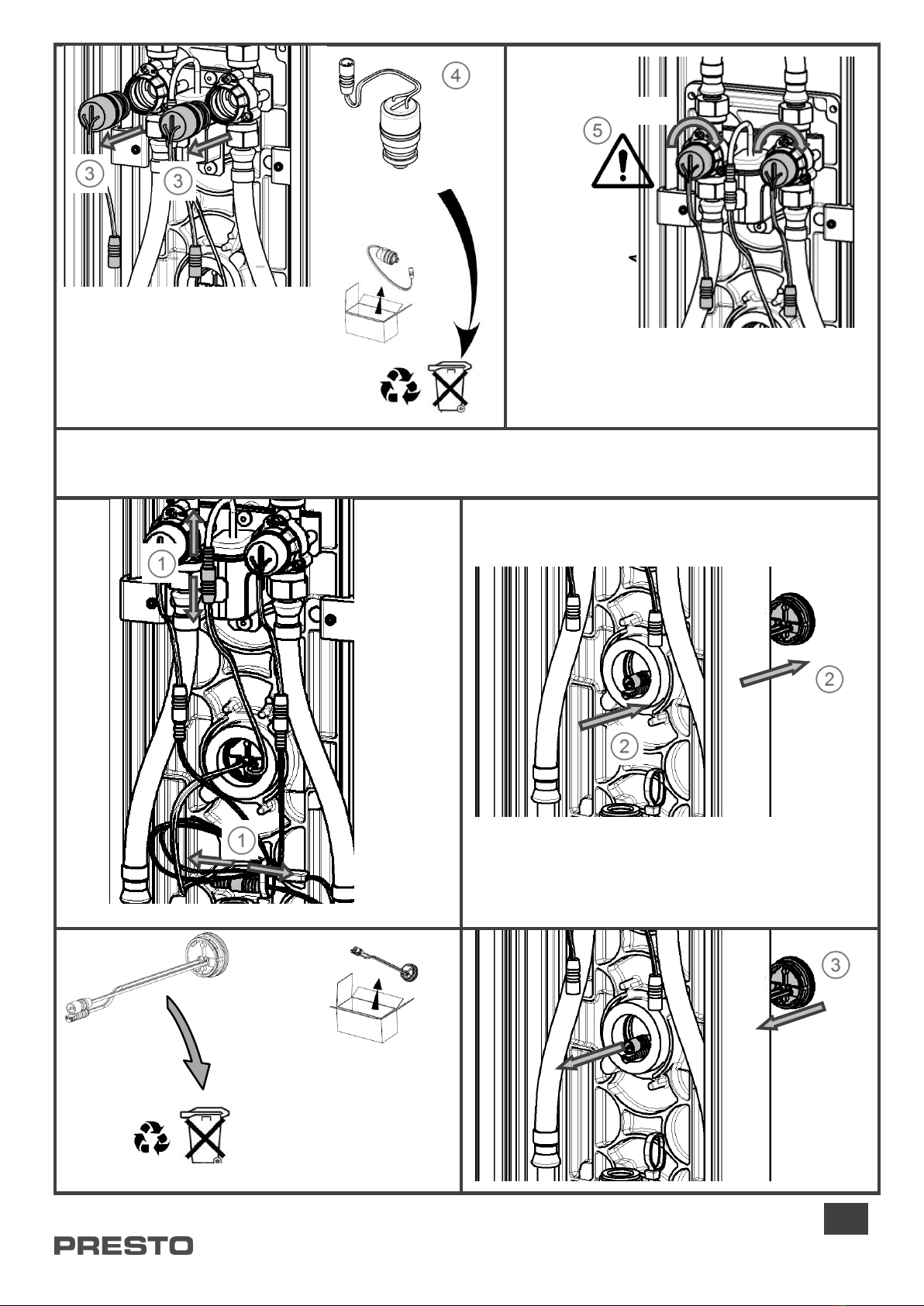 3
3
4
5
1
1
2
2
3
PRESTO