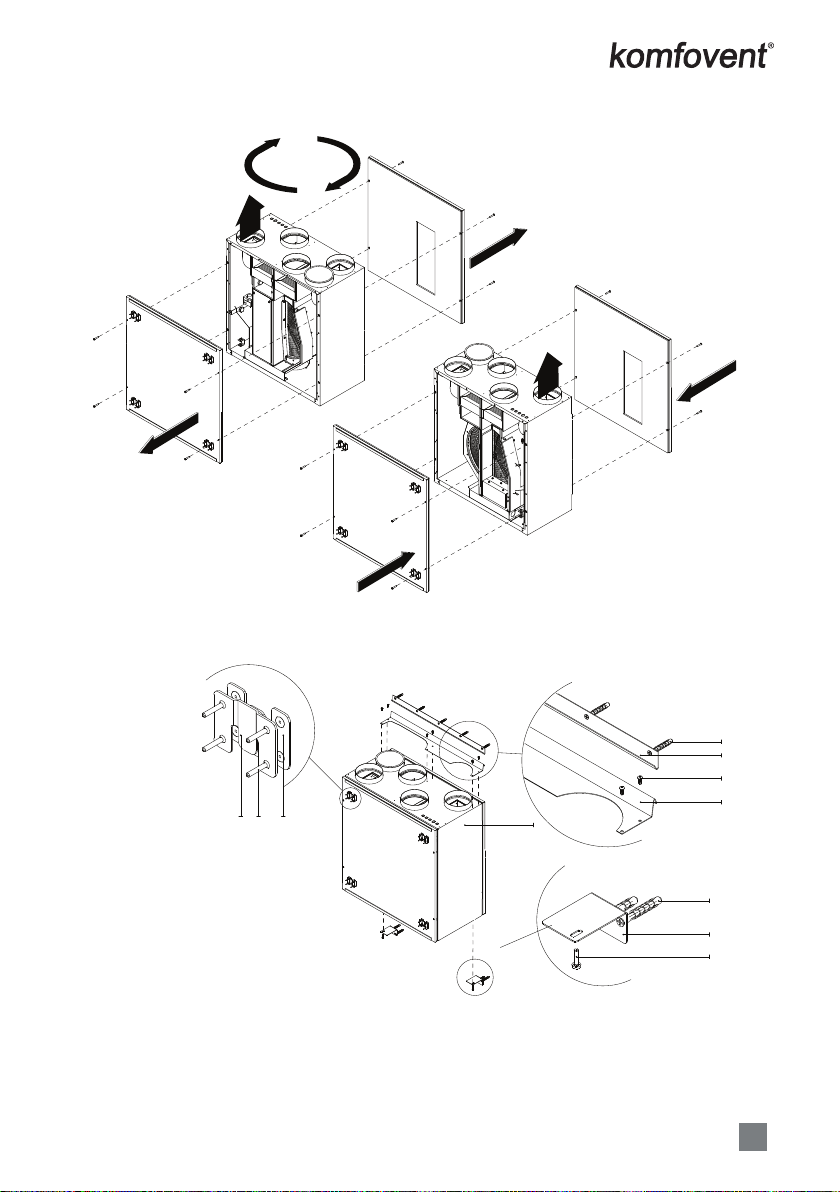 komfovent®