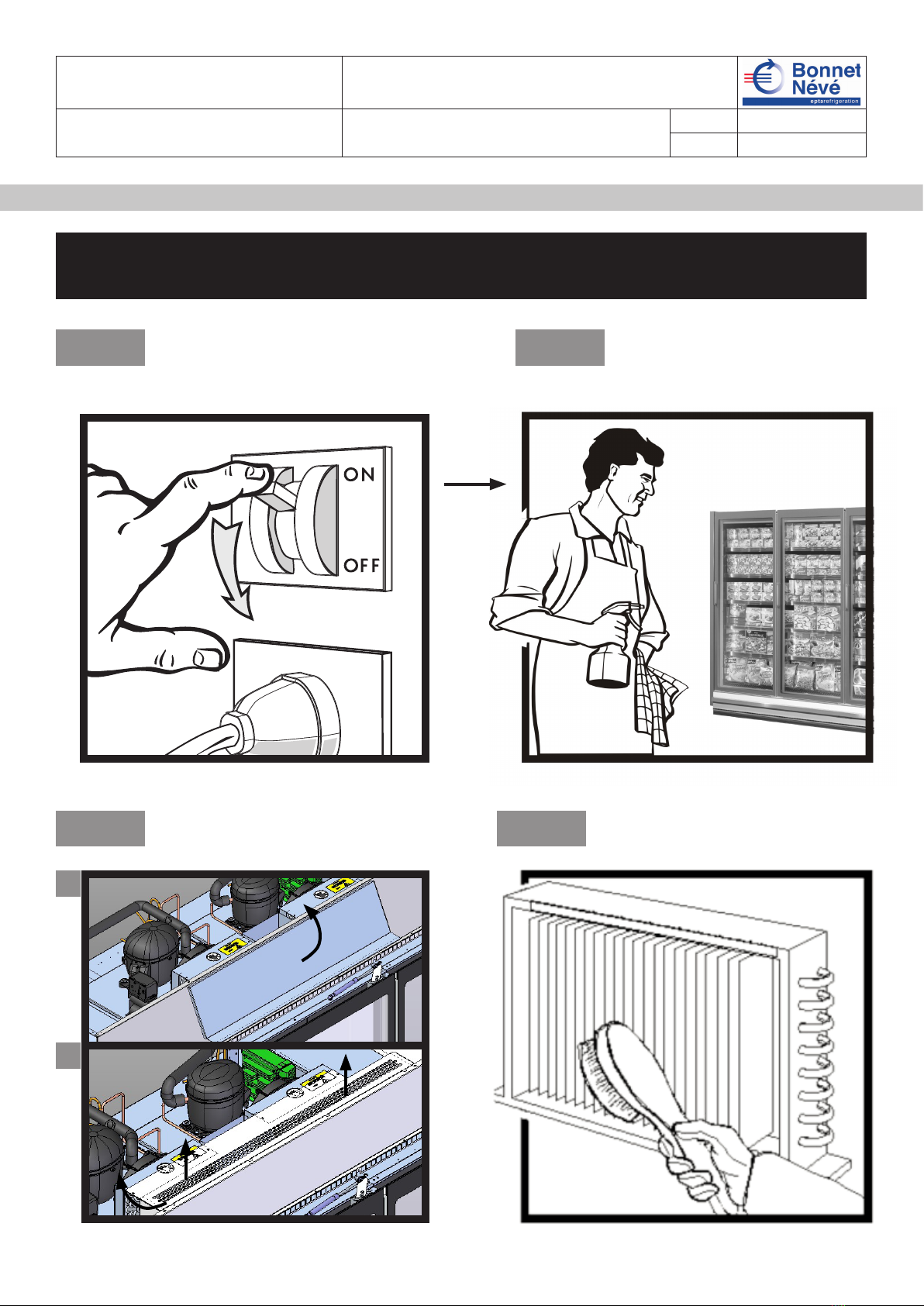 Bonnet
Névé
eptarefrigeration

ON

OFF