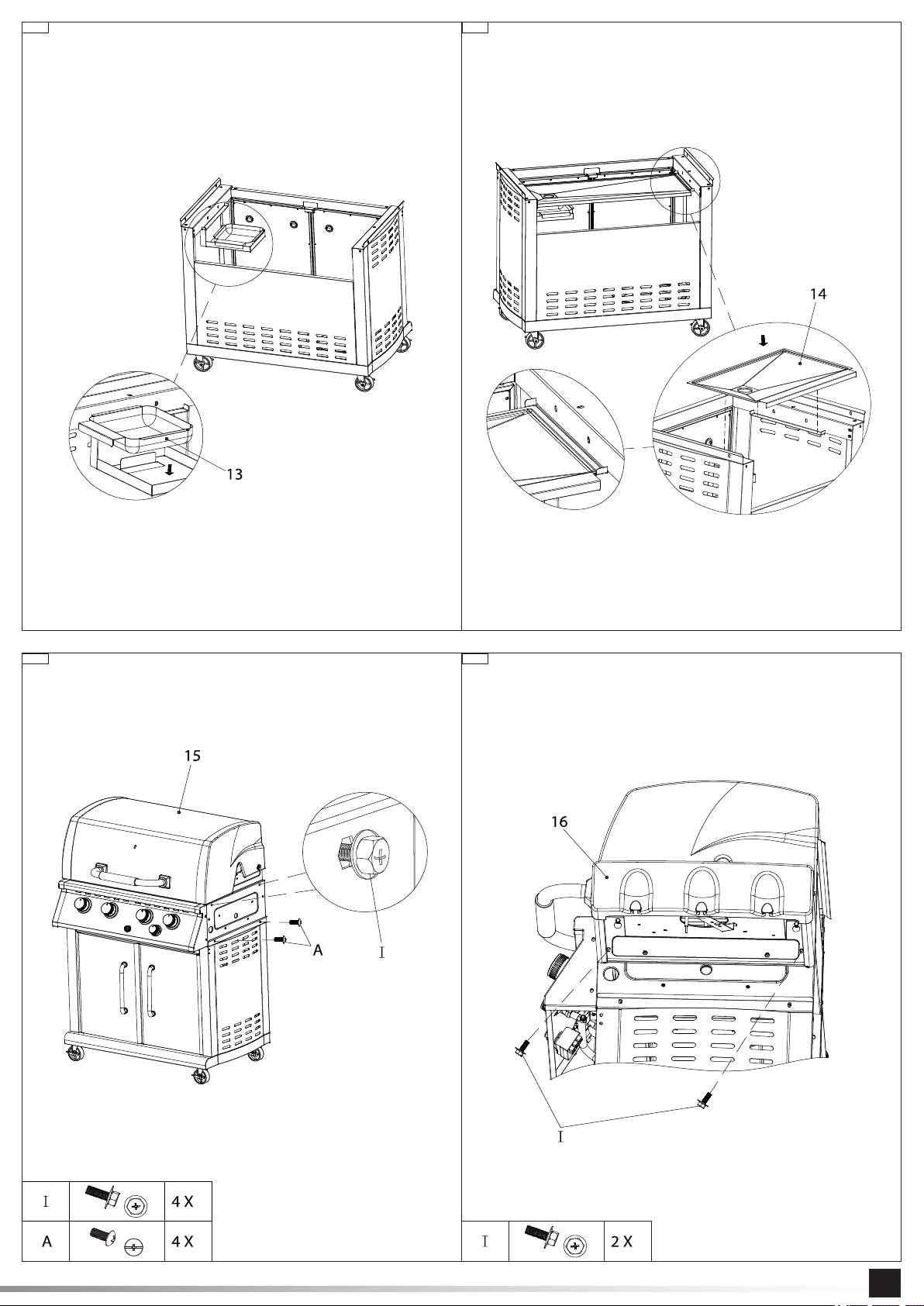 13

14

15

A

I

| I | | 4 X |
|---|---|---|
| A | | 4 X |

16

I

| I | | 2 X |
|---|---|---|