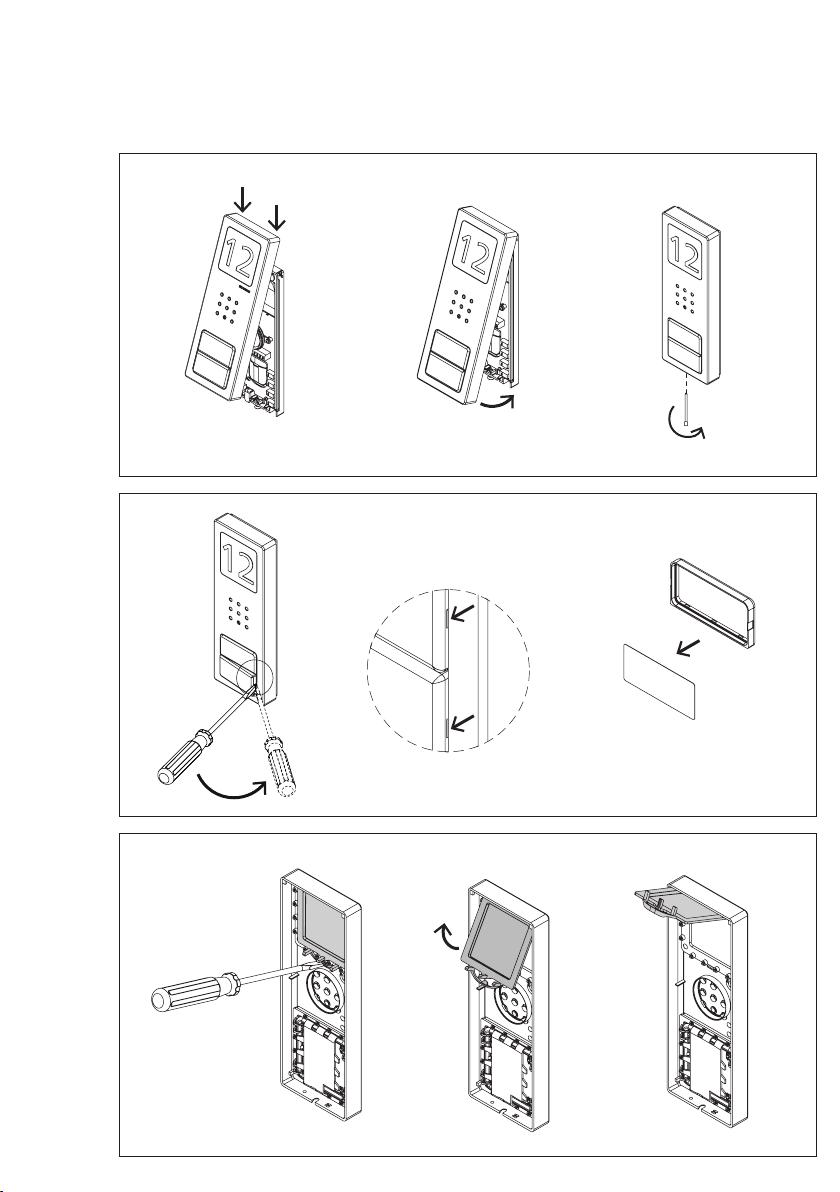 12

12

12

12