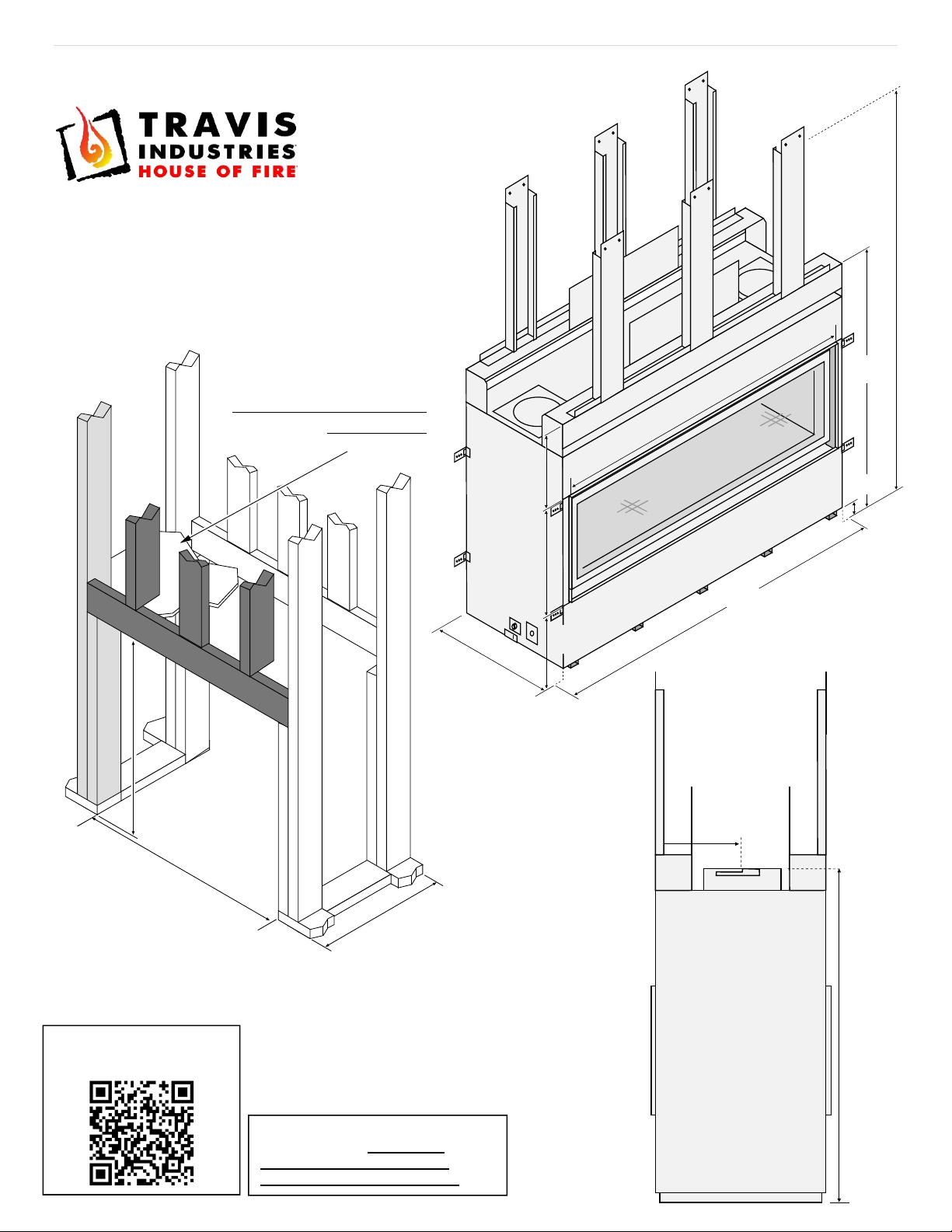 TRAVIS
INDUSTRIES
HOUSE OF FIRE