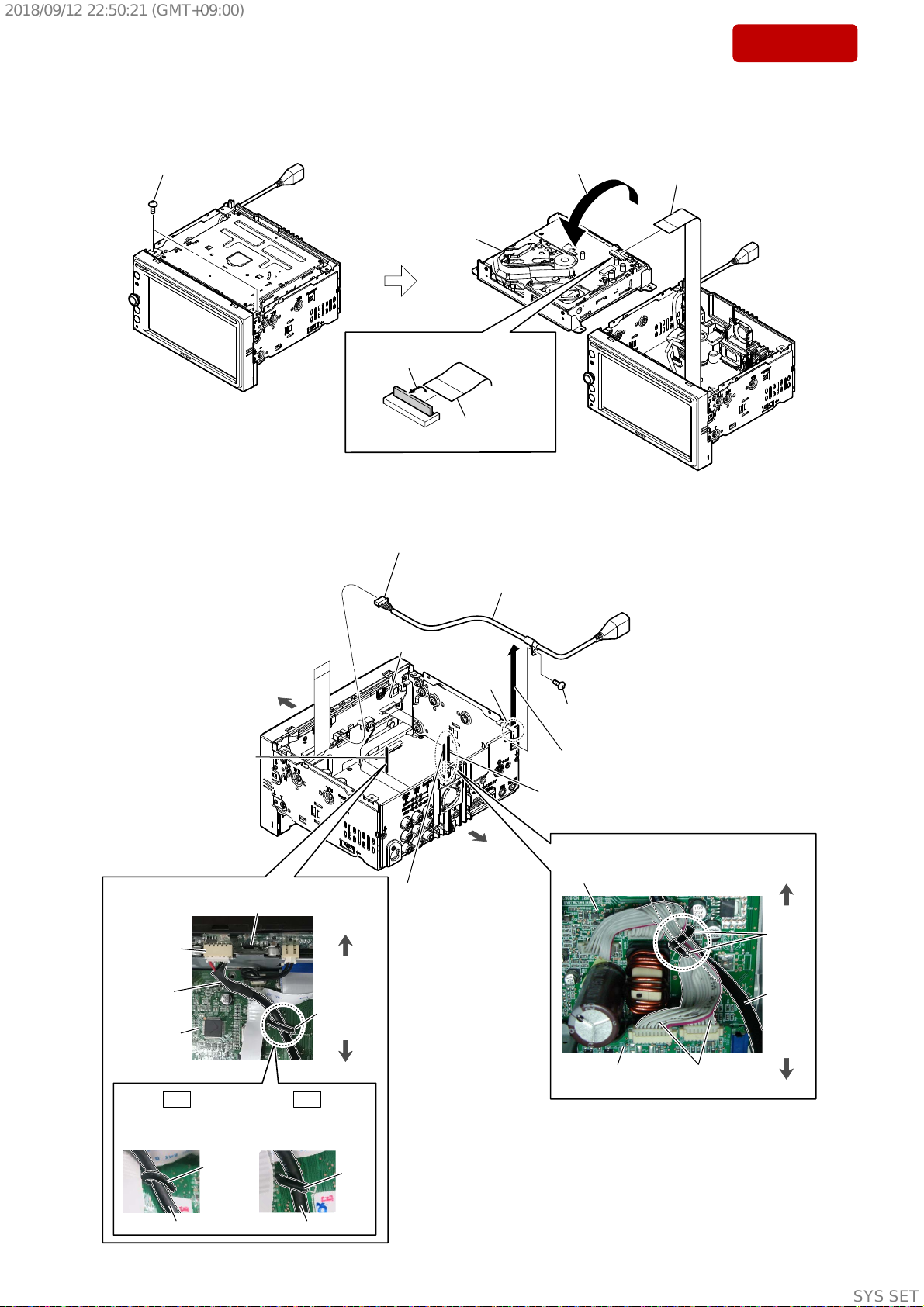 2018/09/12 22:50:21 (GMT+09:00)

SYS SET