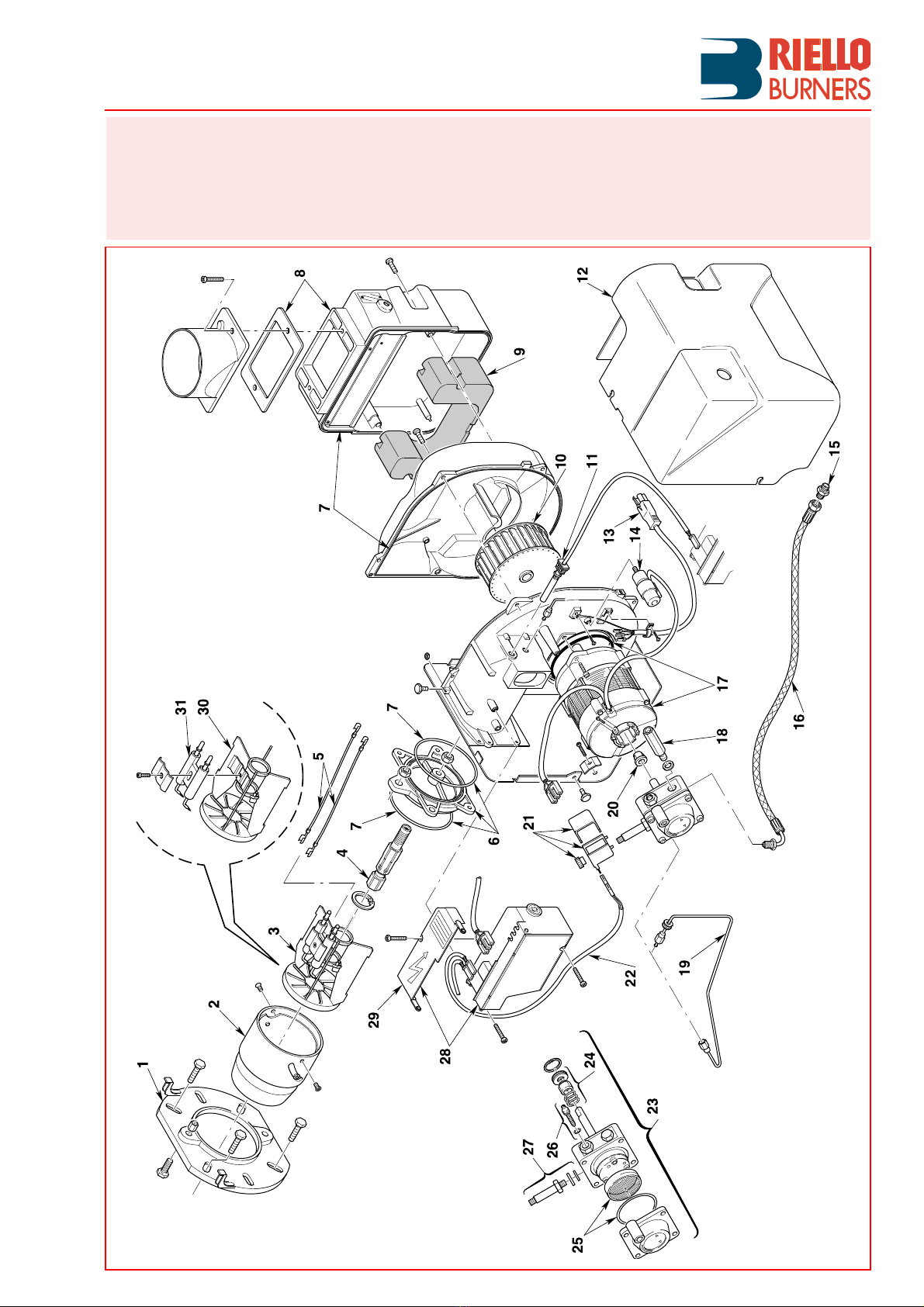 RIELLO BURNERS

1
2
3
4
5
6
7
7
7
8
9
10
11
12
13
14
15
16
17
18
19
20
21
22
23
24
25
26
27
28
29
30
31