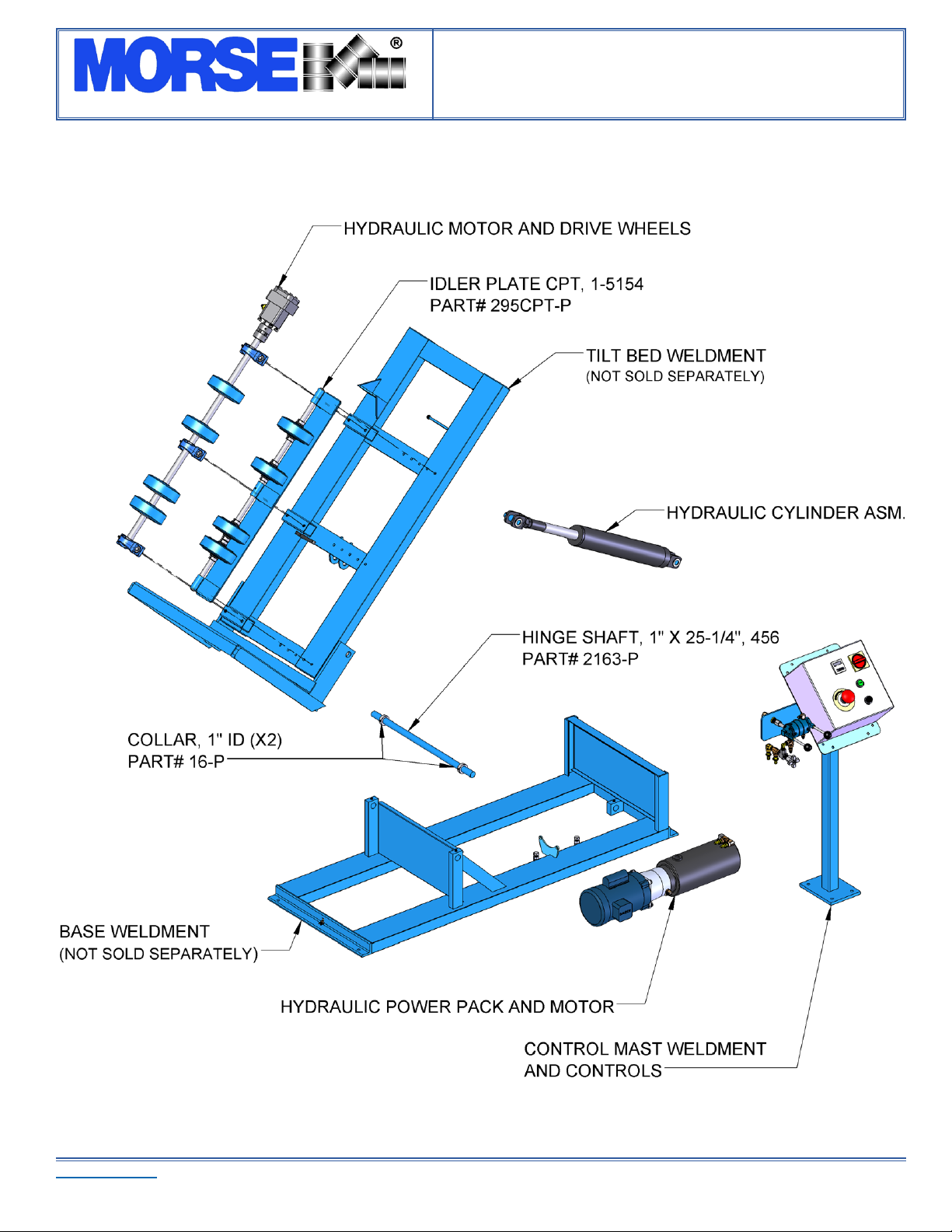 MORSE®

HYDRAULIC MOTOR AND DRIVE WHEELS

IDLER PLATE CPT, 1-5154
PART# 295CPT-P

TILT BED WELDMENT
(NOT SOLD SEPARATELY)

HYDRAULIC CYLINDER ASM.

HINGE SHAFT, 1" X 25-1/4", 456
PART# 2163-P

COLLAR, 1" ID (X2)
PART# 16-P

BASE WELDMENT
(NOT SOLD SEPARATELY)

HYDRAULIC POWER PACK AND MOTOR

CONTROL MAST WELDMENT
AND CONTROLS