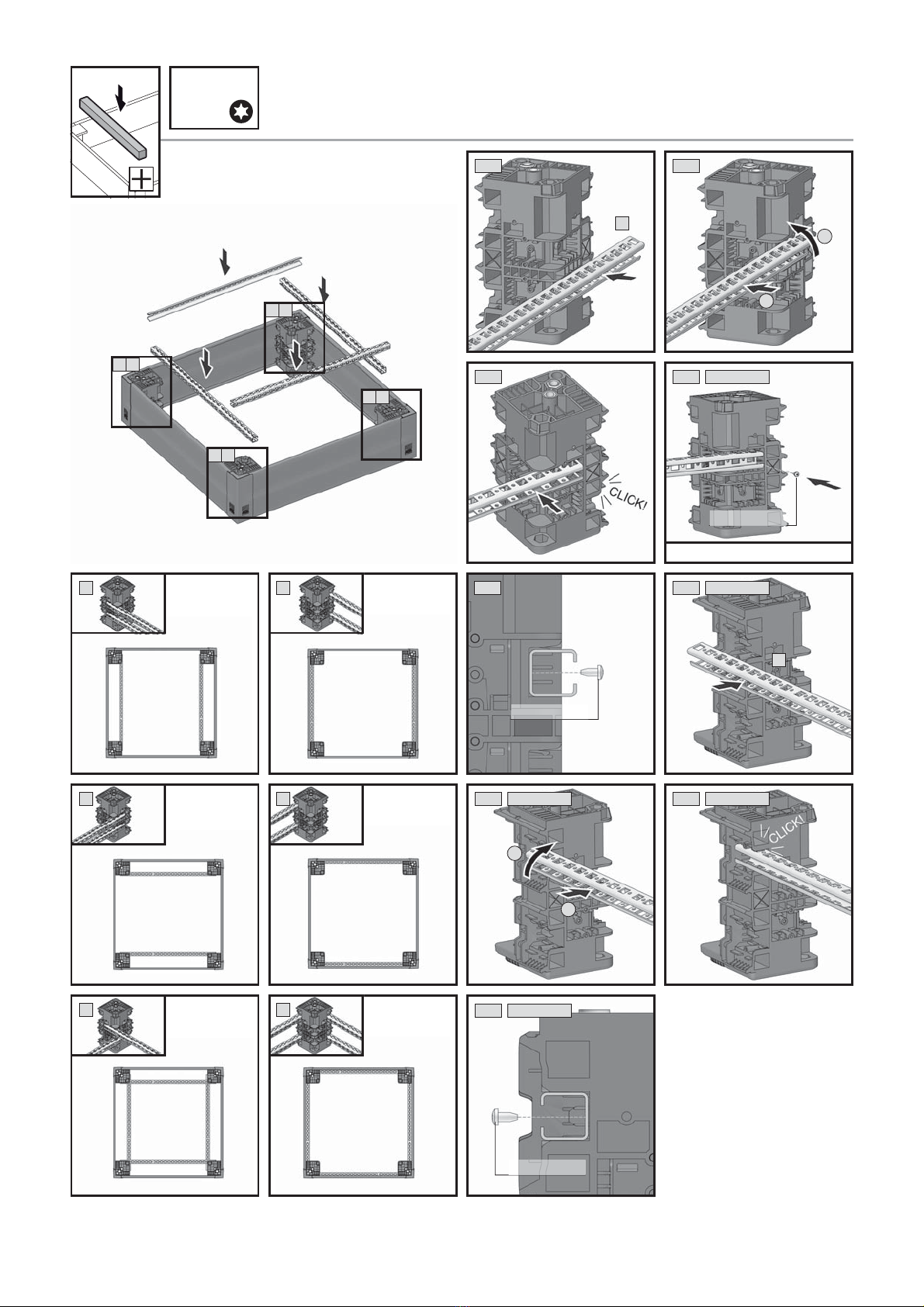 CLICK!

CLICK!