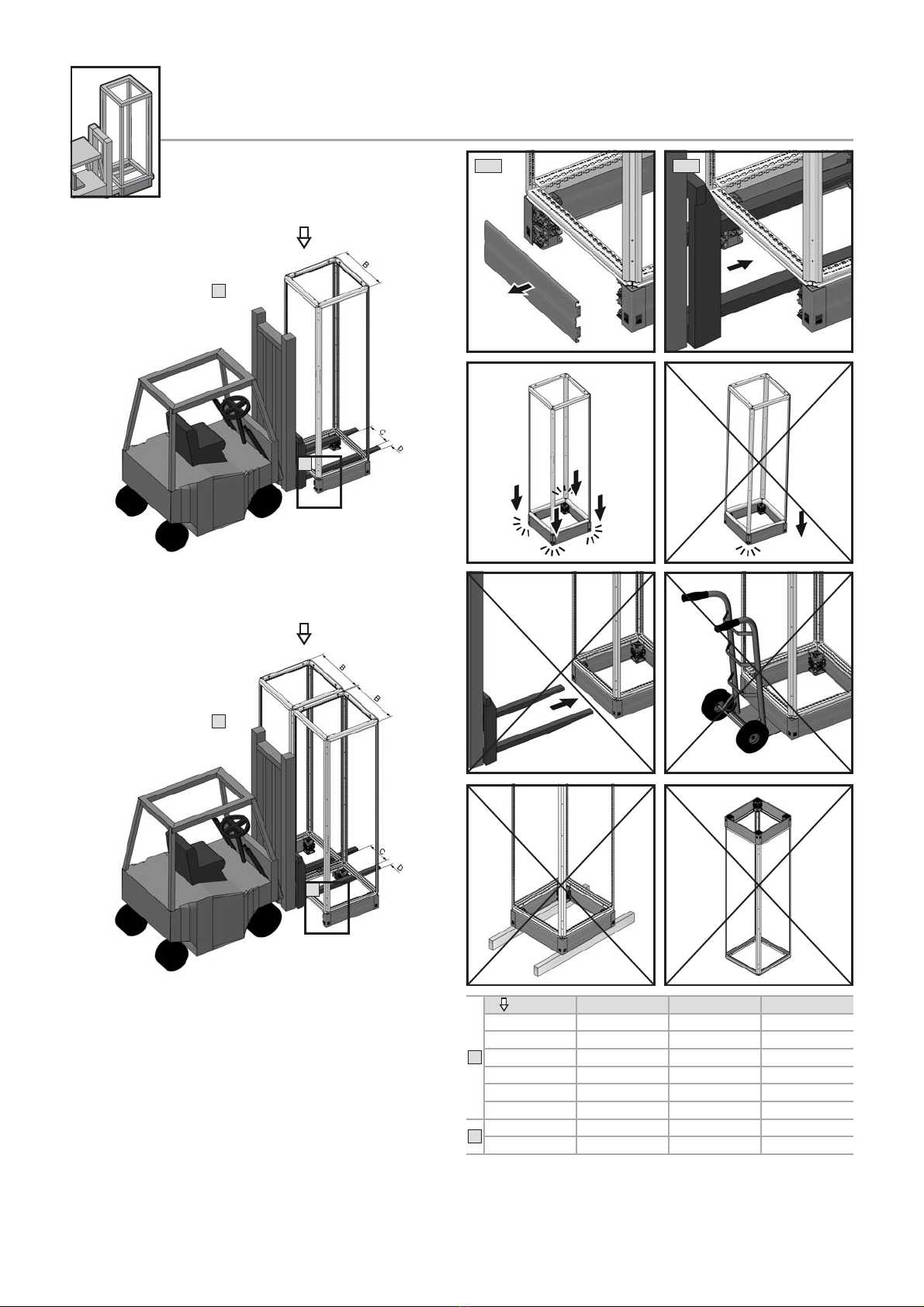 B

C

D

B

B

C

D