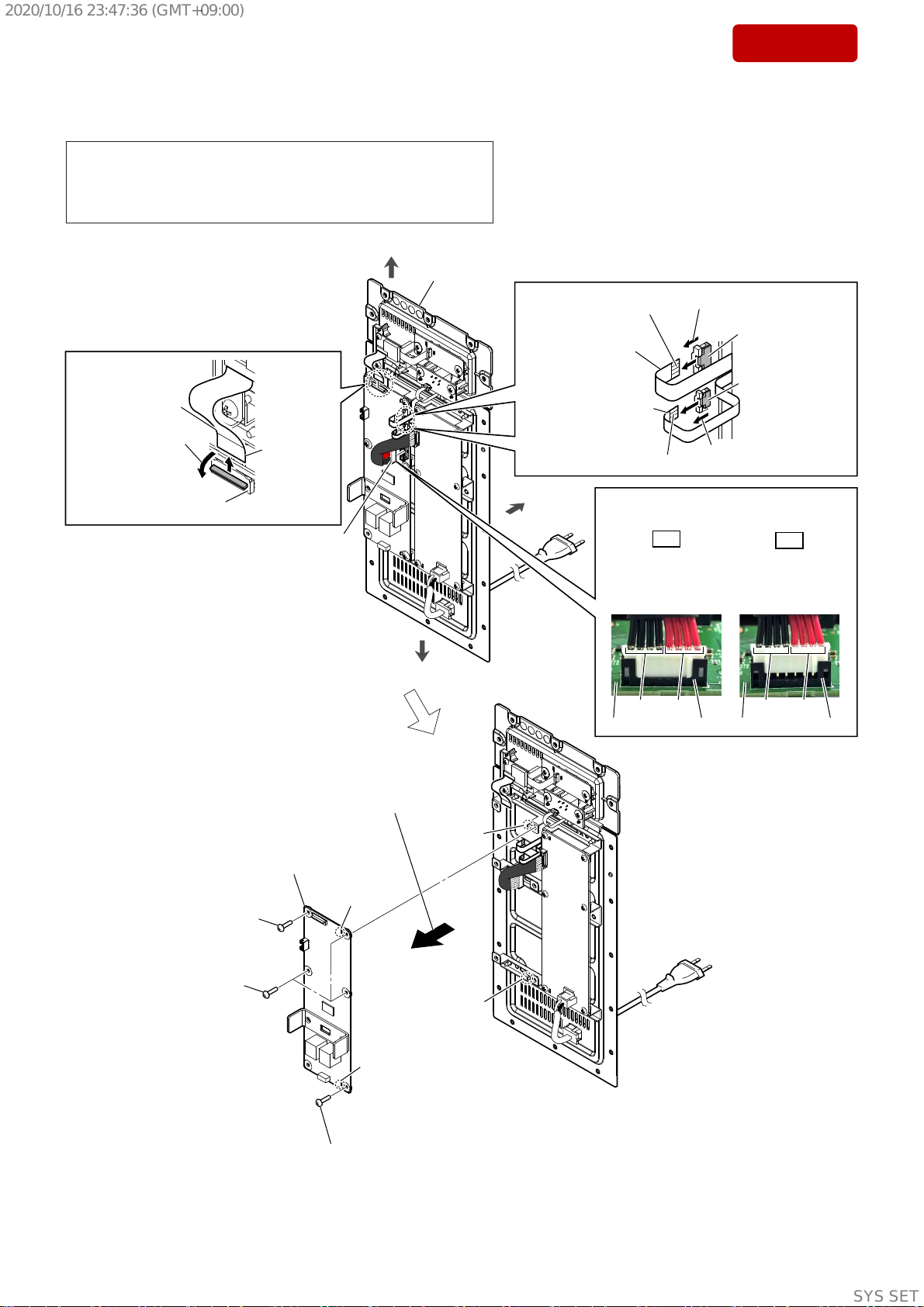 2020/10/16 23:47:36 (GMT+09:00)

SYS SET