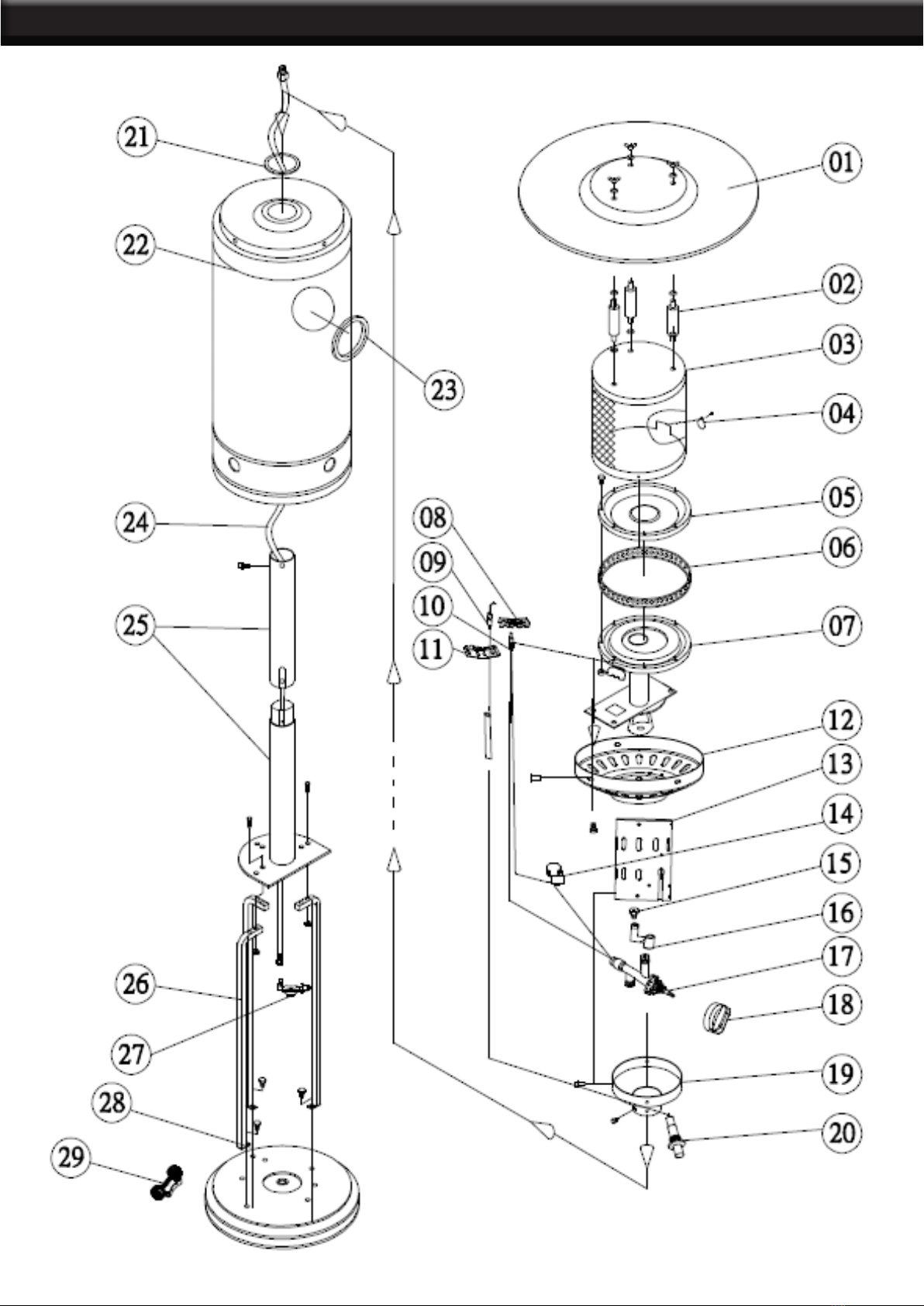 21
22
23
24
25
26
27
28
29
01
02
03
04
05
06
07
08
09
10
11
12
13
14
15
16
17
18
19
20
A