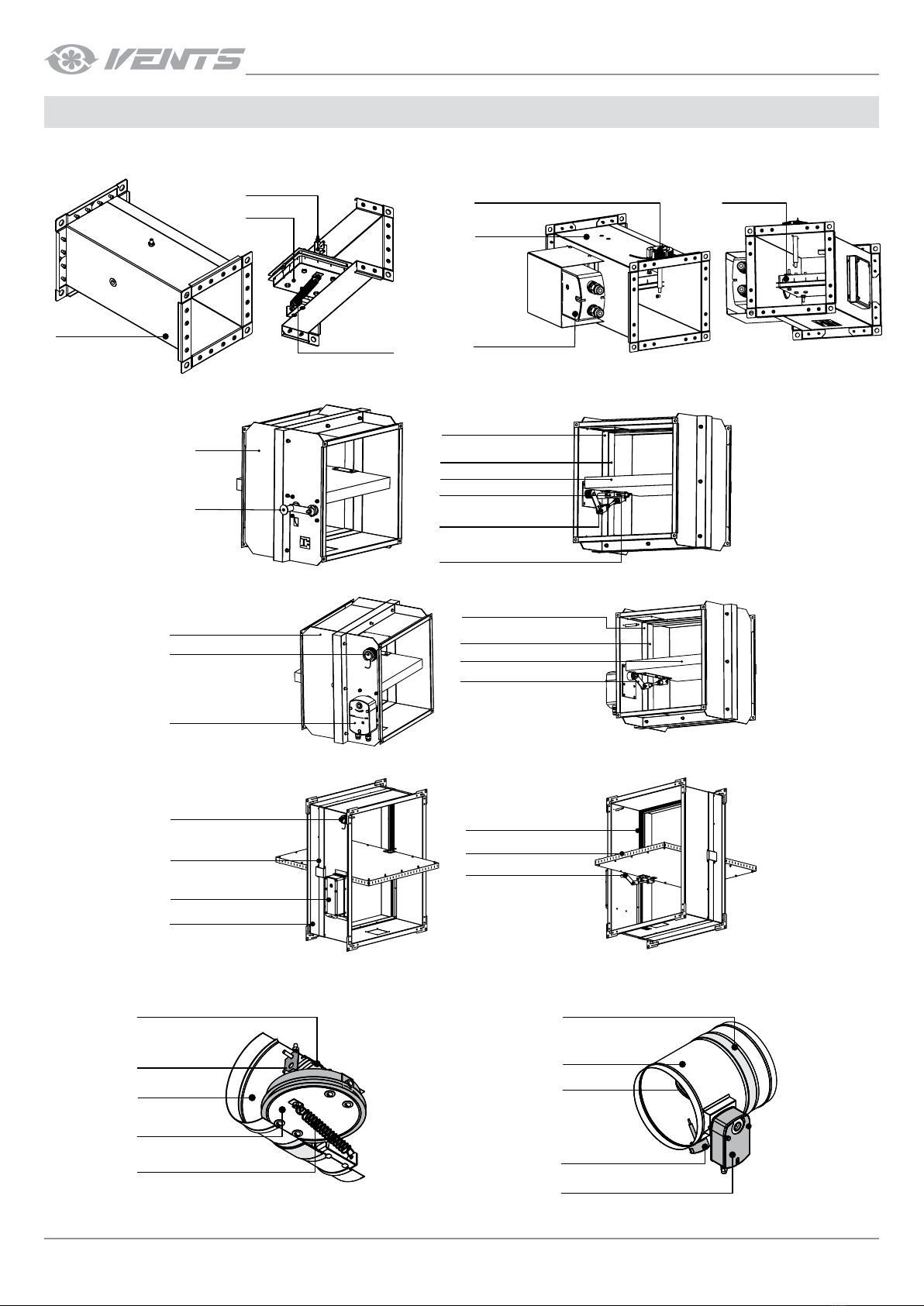 VENTS