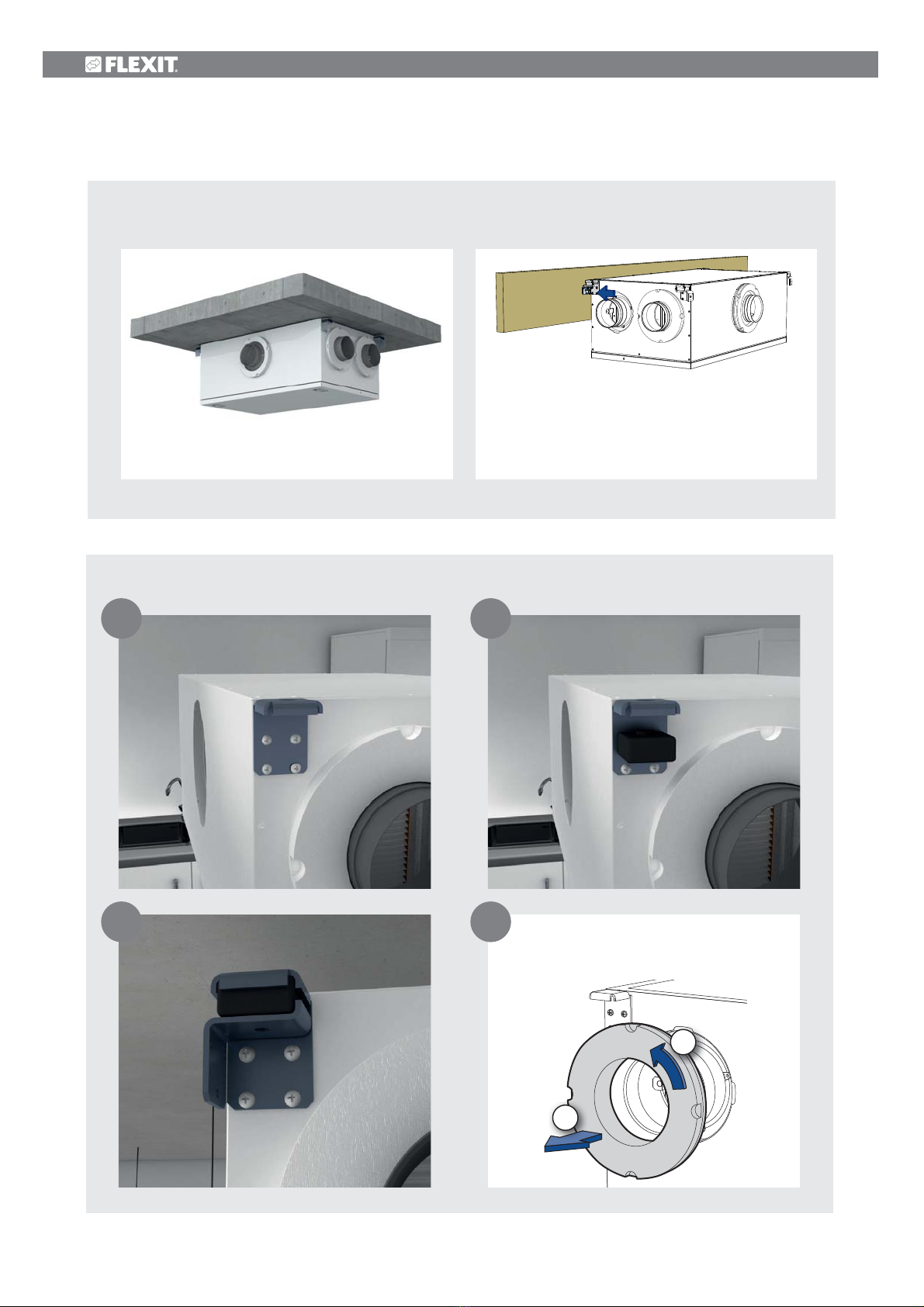 FLEXIT.