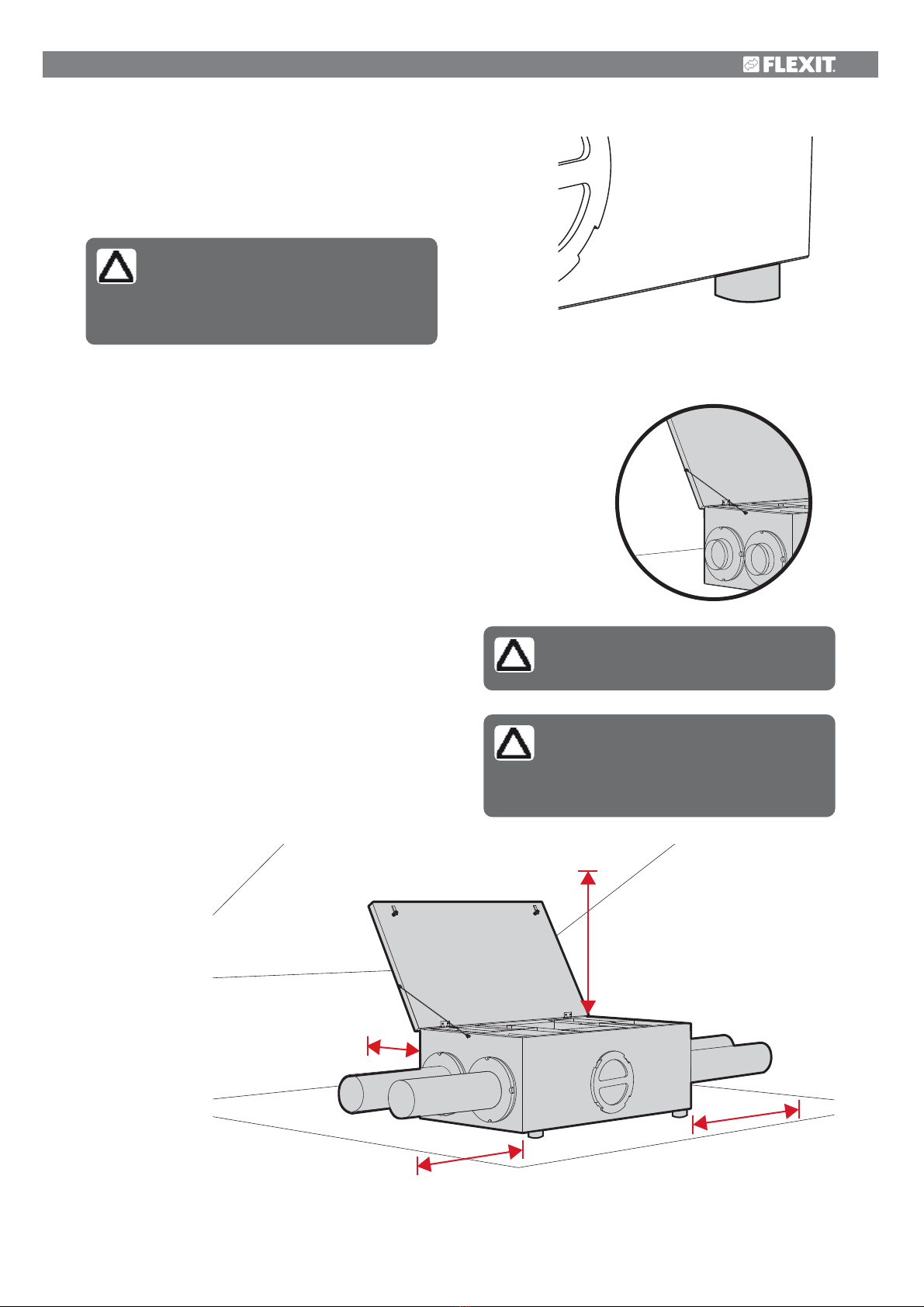 FLEXIT.