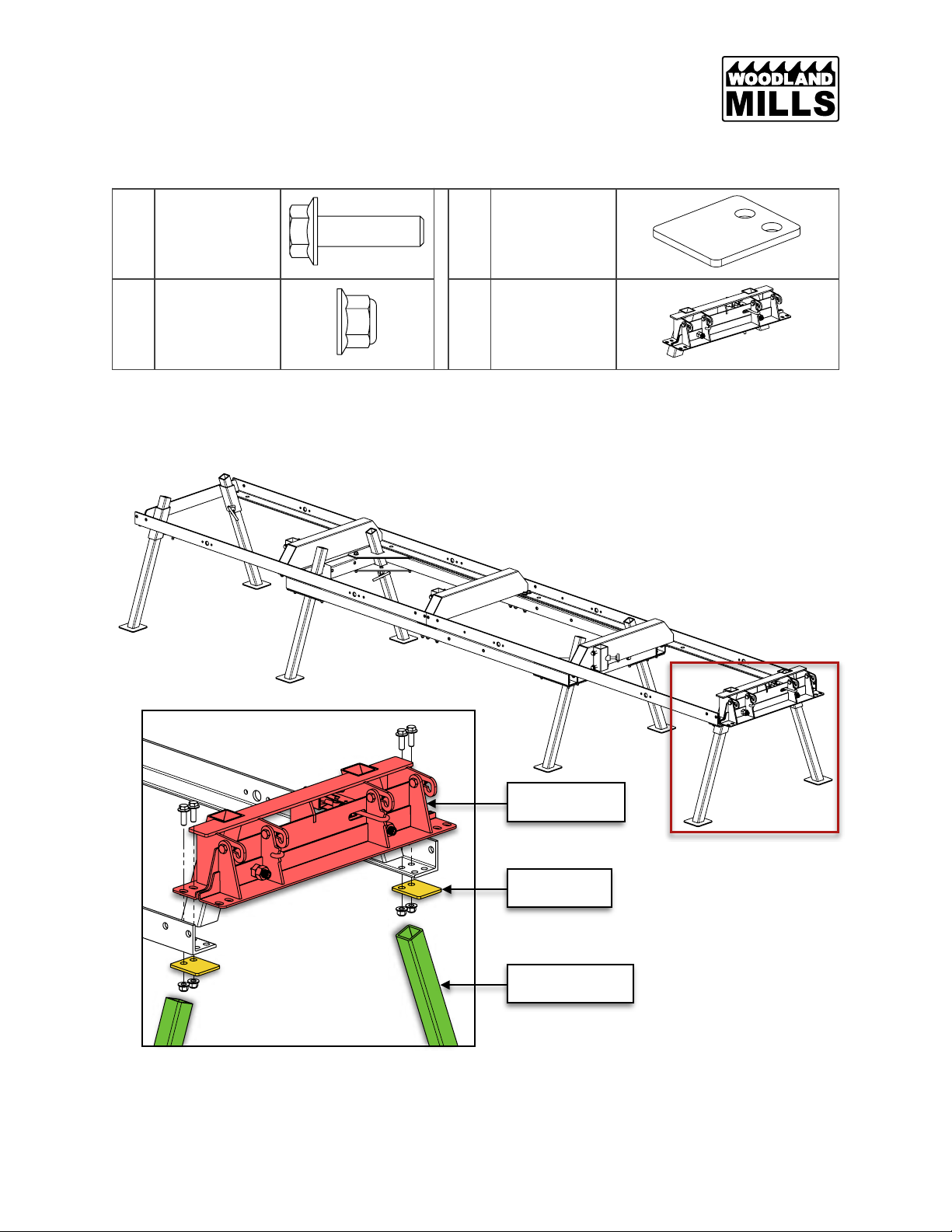 WOODLAND MILLS