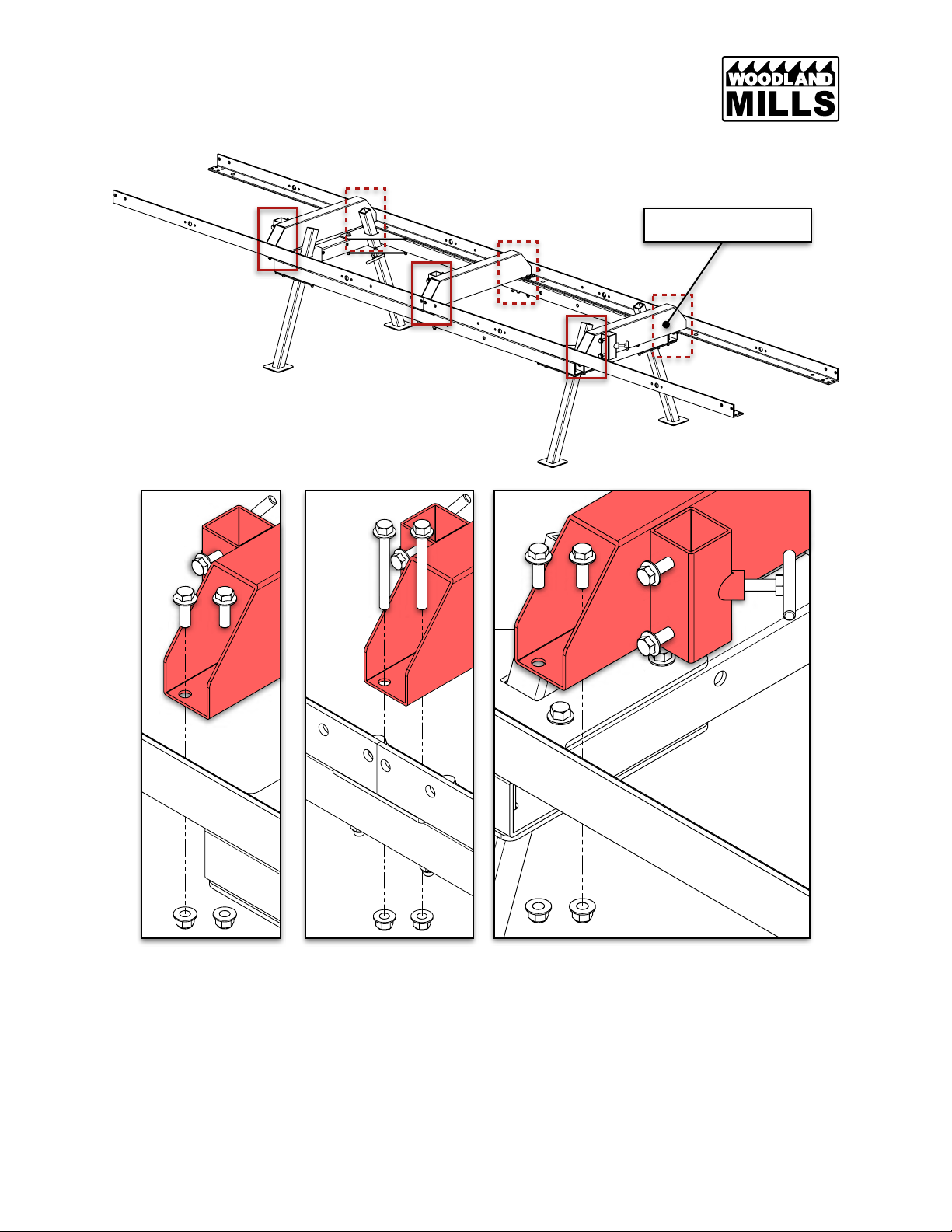 WOODLAND MILLS