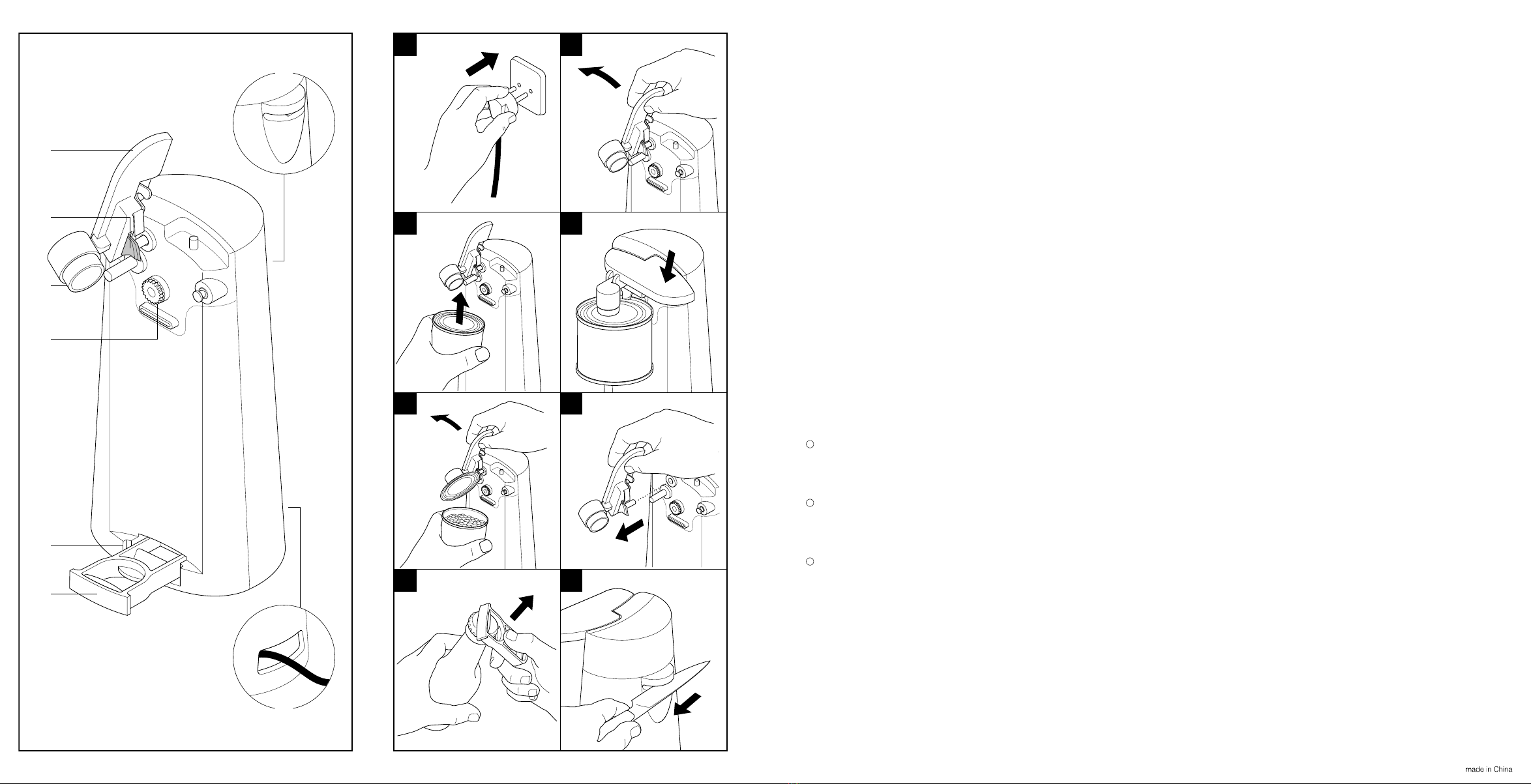 made in China