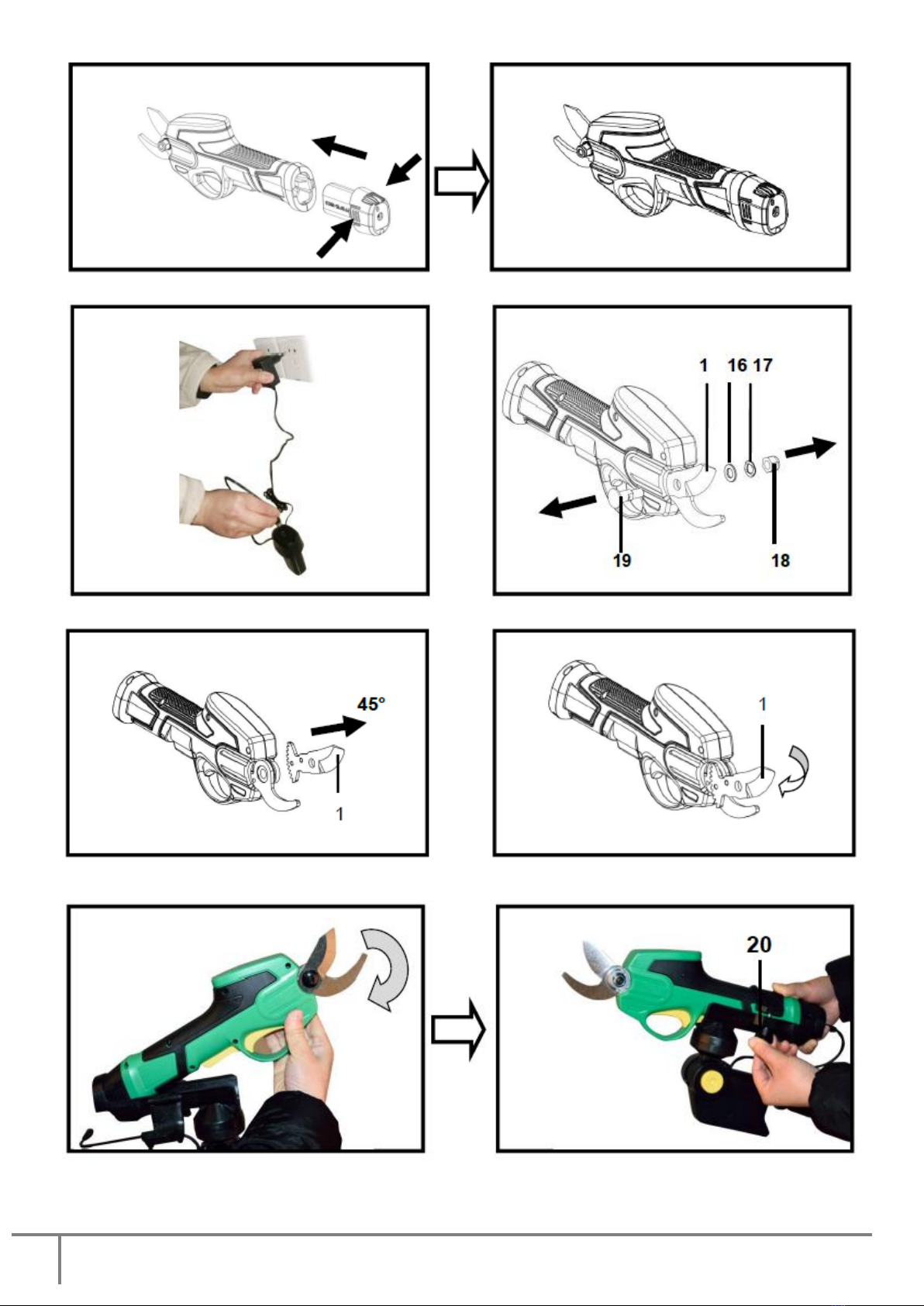 1 16 17

19

18

45°

1

1

20