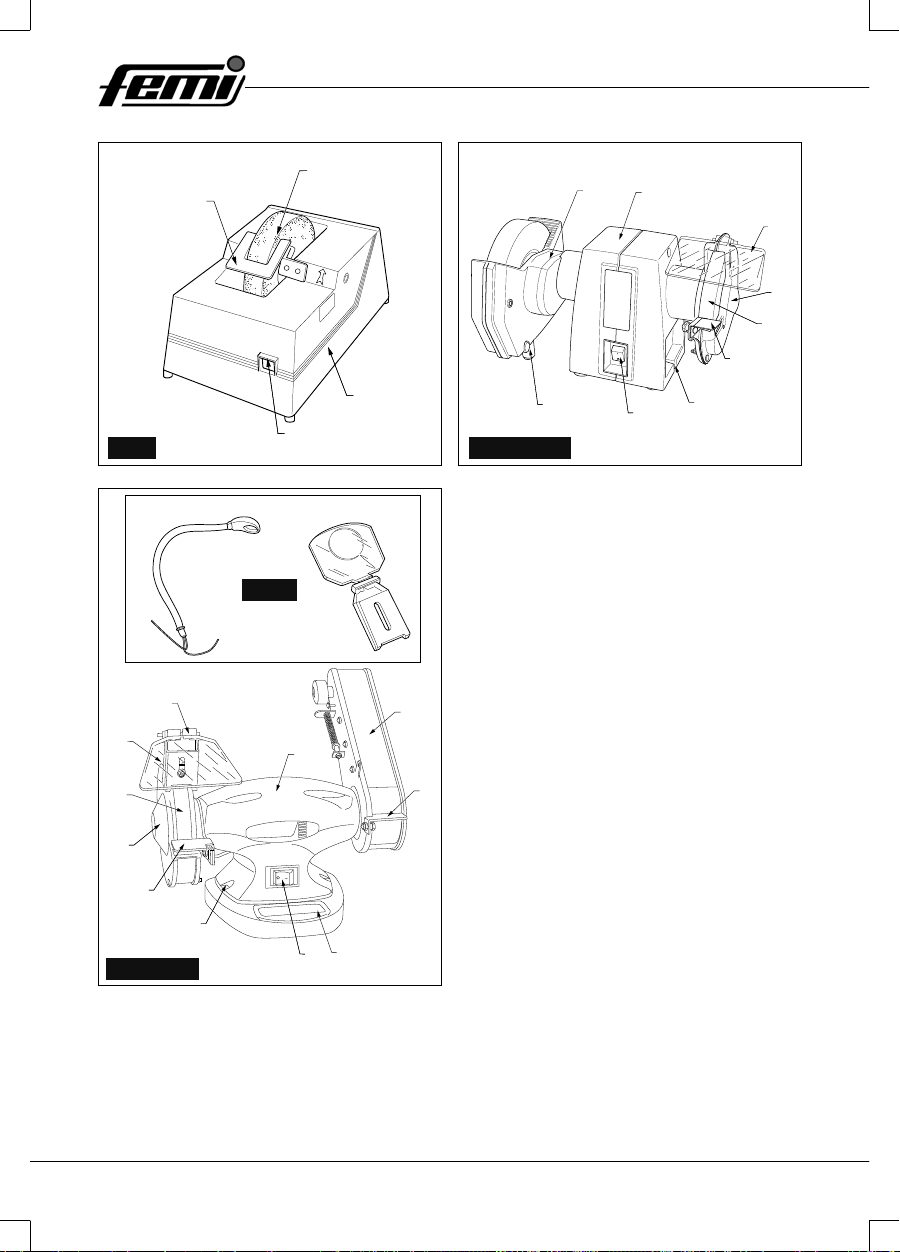 femi