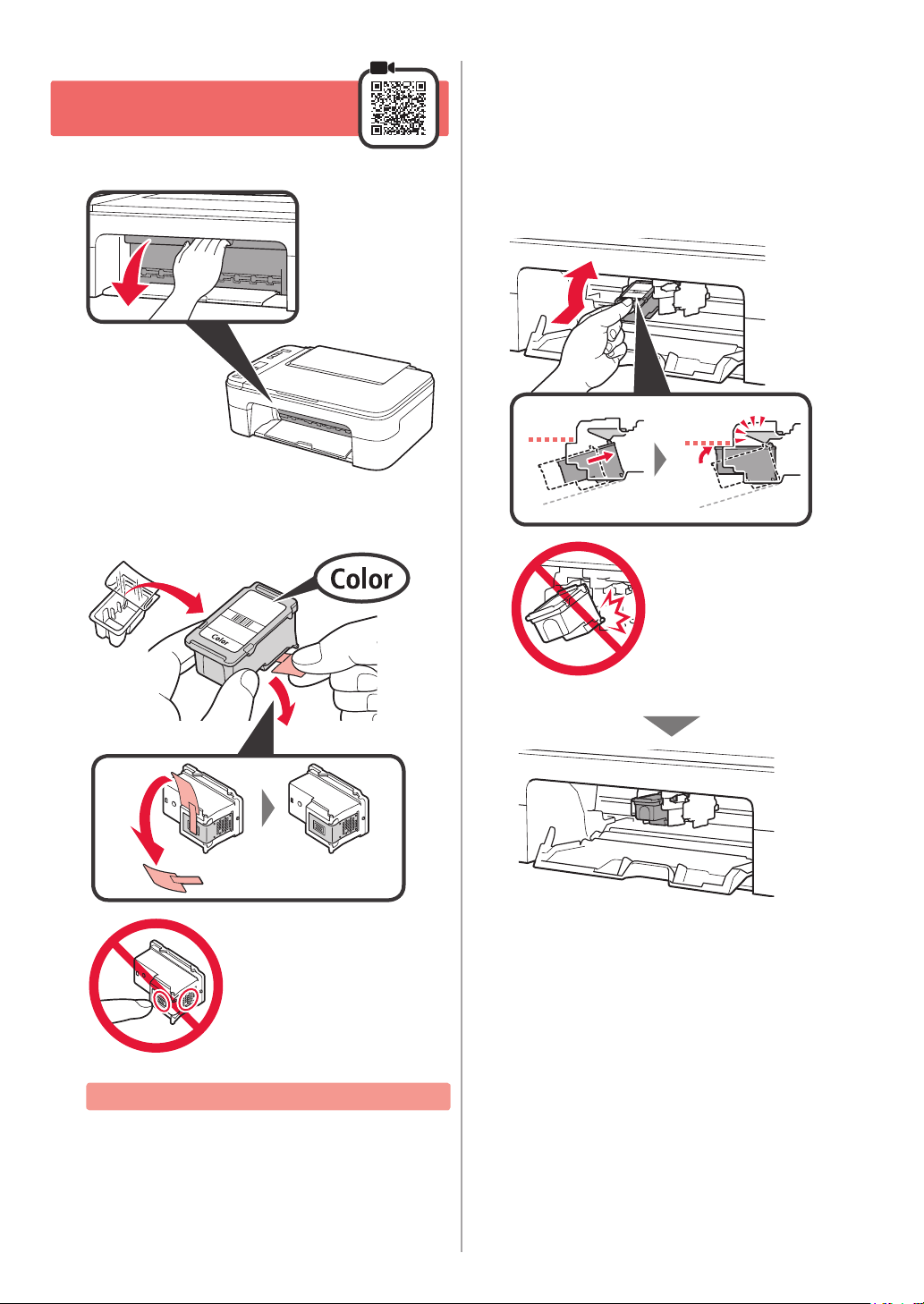 Color

Color