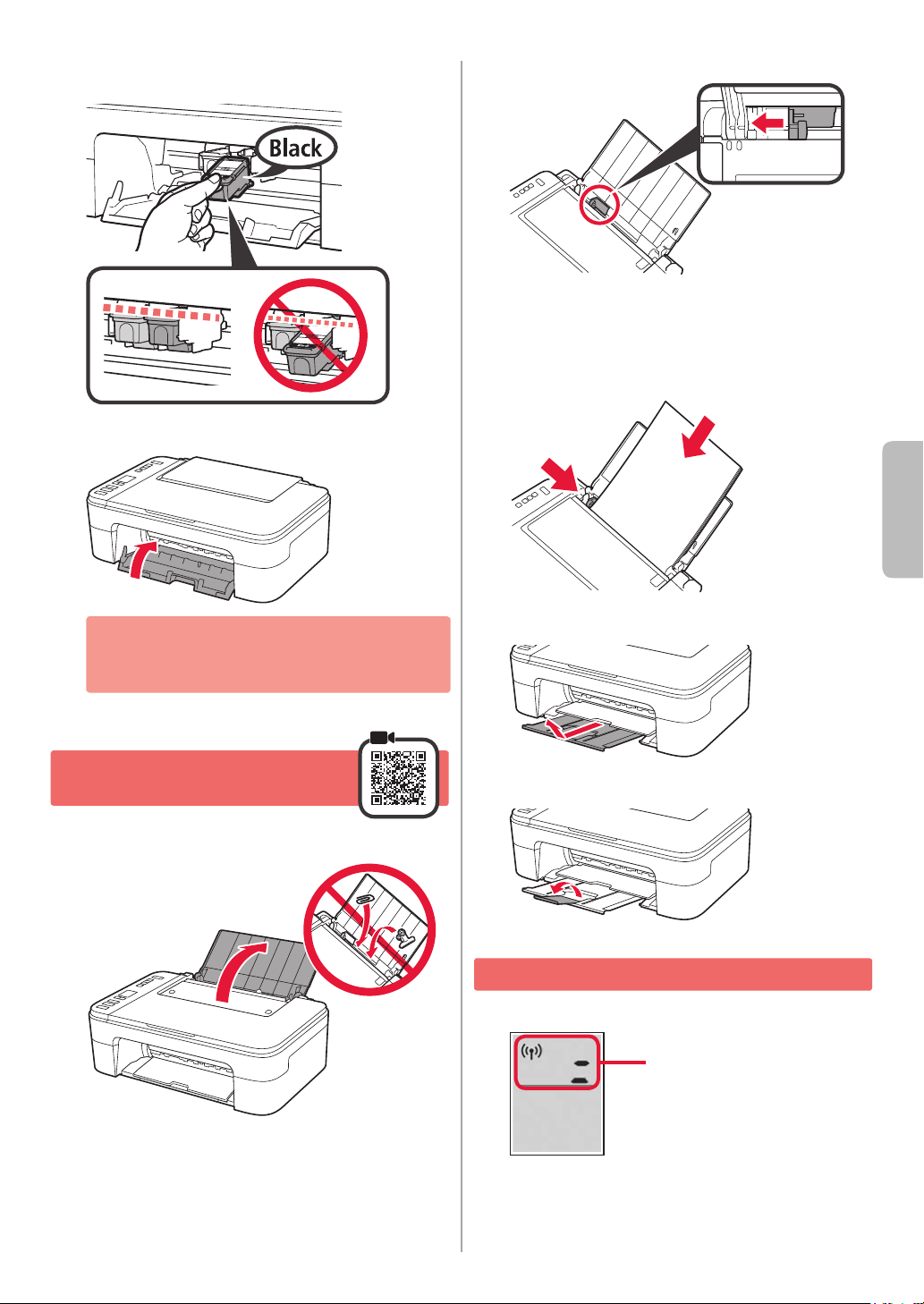 Black