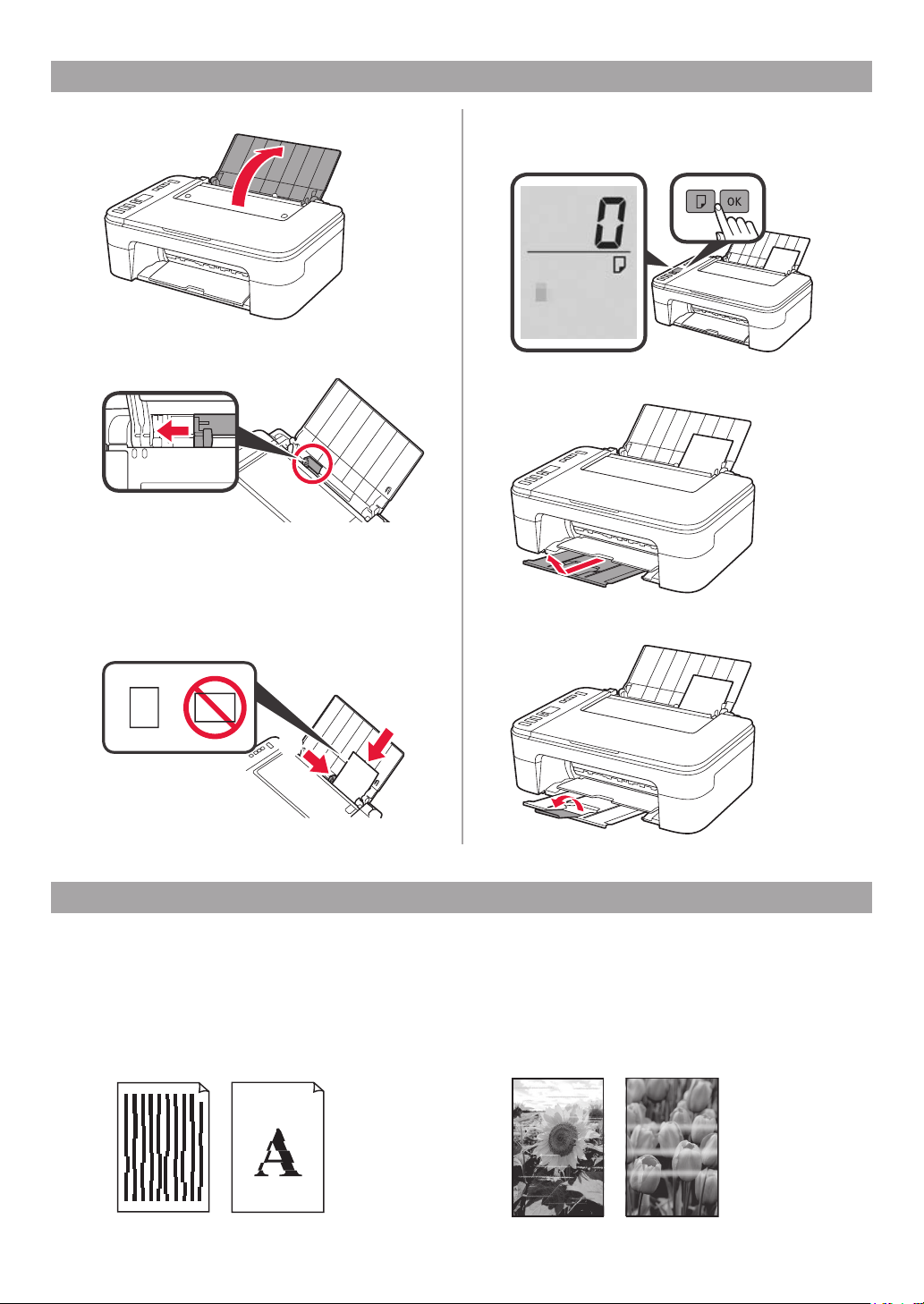 0

OK

A