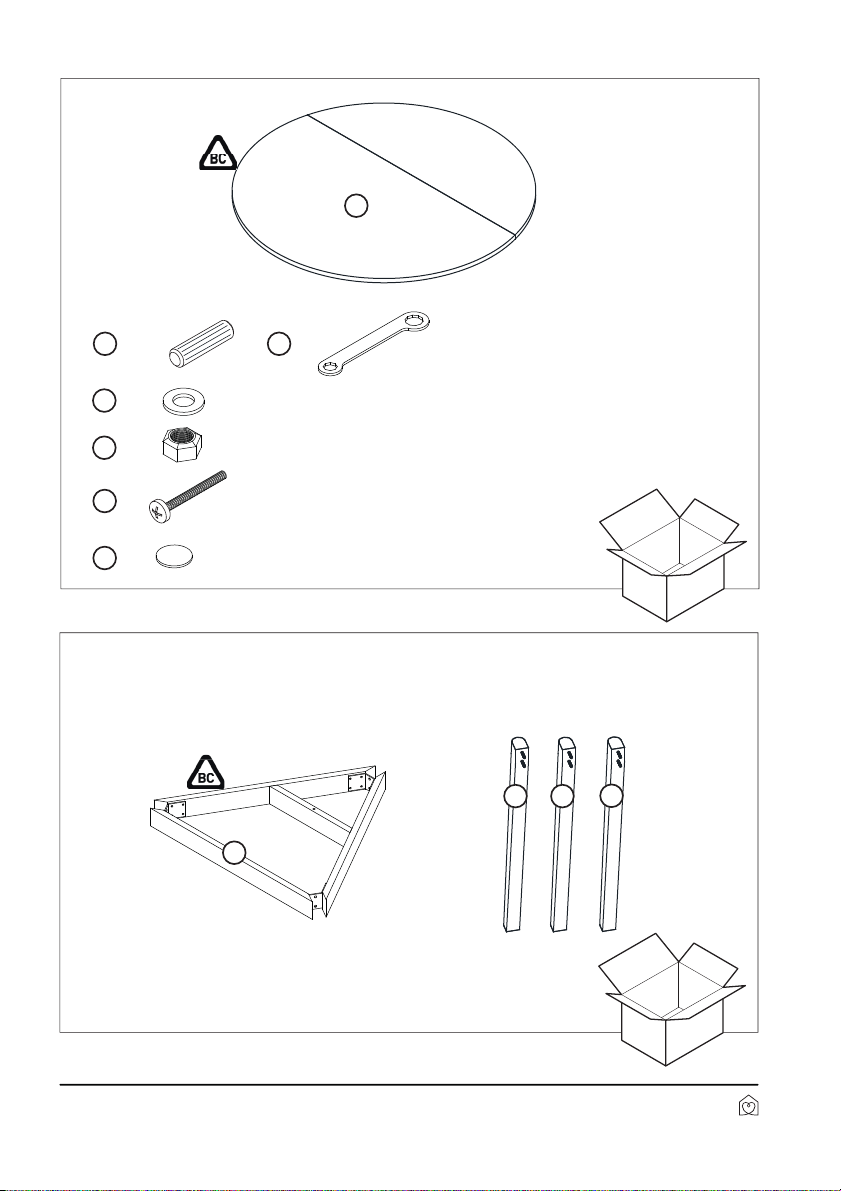 BC

BC