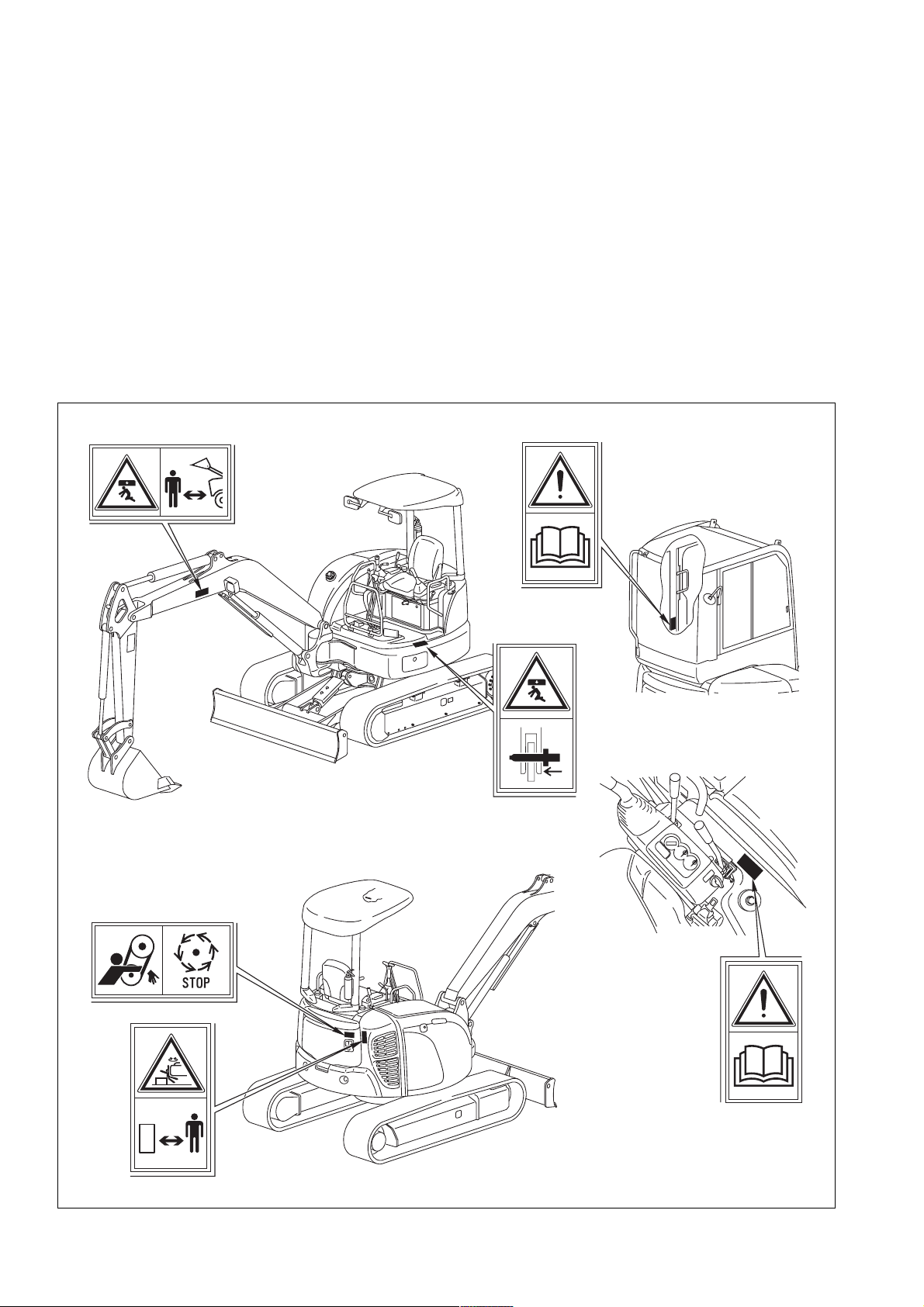 STOP