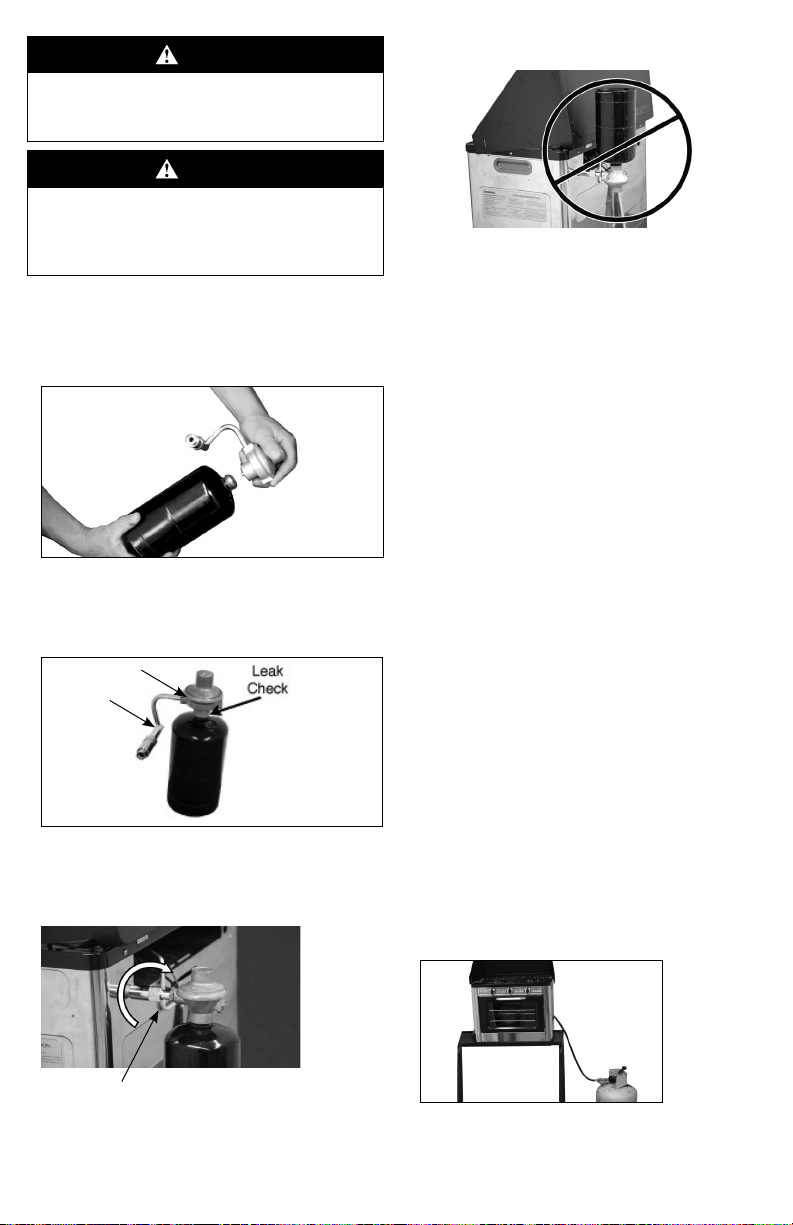 Leak
Check