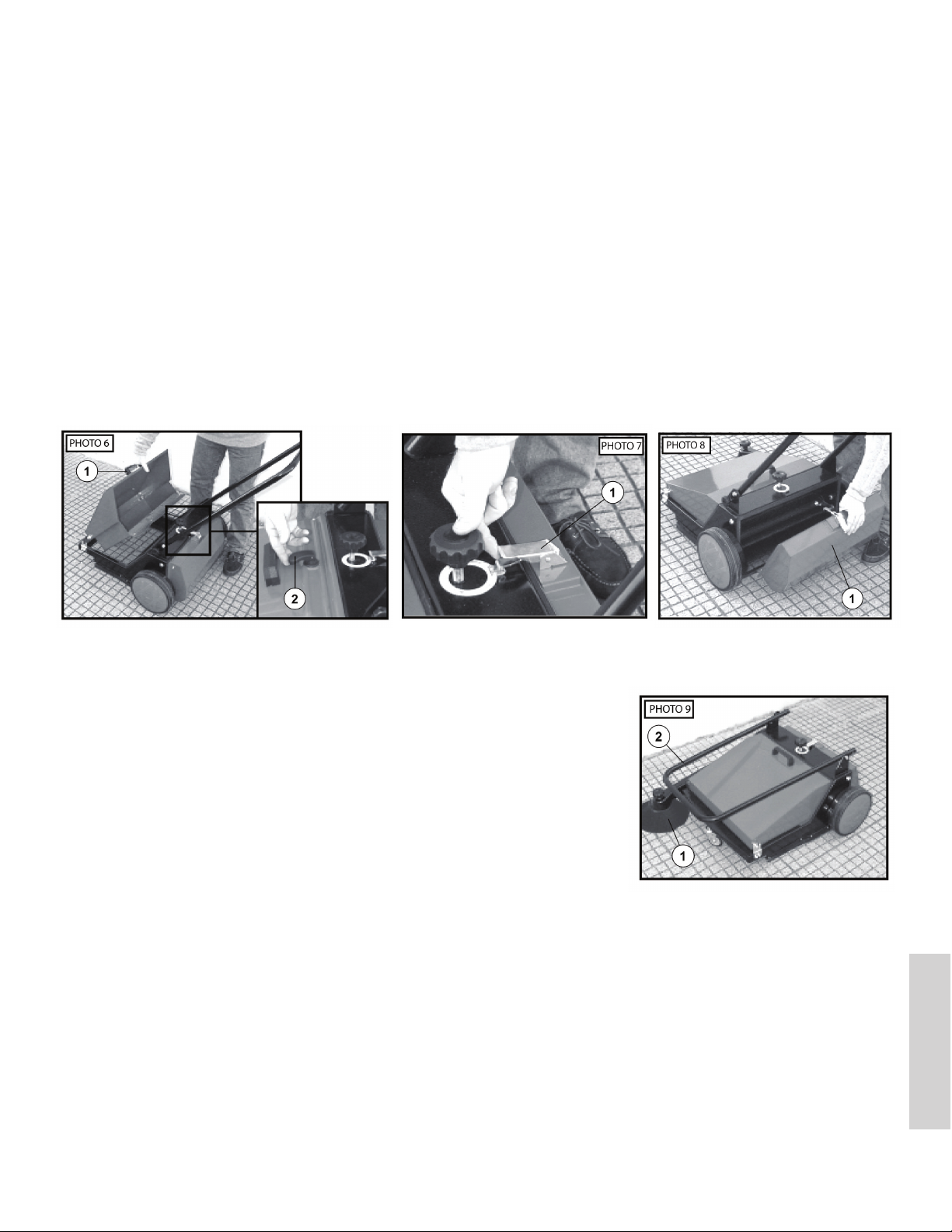 PHOTO 6
1
2
PHOTO 7
1
PHOTO 8
1
PHOTO 9
2
1