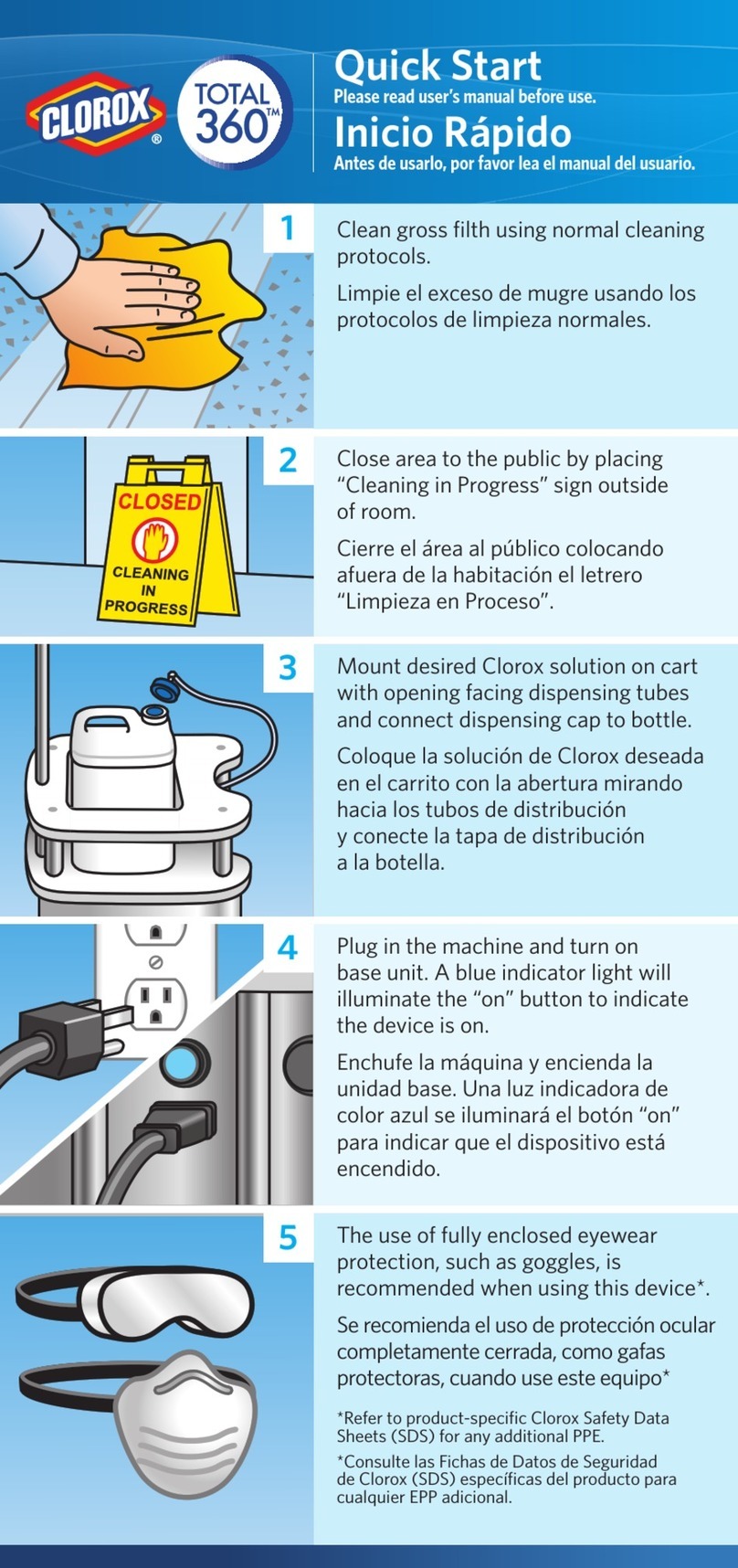 CLOROX®

TOTAL 360™

Quick Start
Please read user's manual before use.

Inicio Rápido
Antes de usarlo, por favor lea el manual del usuario.

1

Clean gross filth using normal cleaning protocols.

Limpie el exceso de mugre usando los protocolos de limpieza normales.

CLOSED
CLEANING IN PROGRESS

2

Close area to the public by placing "Cleaning in Progress" sign outside of room.

Cierre el área al público colocando afuera de la habitación el letrero "Limpieza en Proceso".

3

Mount desired Clorox solution on cart with opening facing dispensing tubes and connect dispensing cap to bottle.

Coloque la solución de Clorox deseada en el carrito con la abertura mirando hacia los tubos de distribución y conecte la tapa de distribución a la botella.

4

Plug in the machine and turn on base unit. A blue indicator light will illuminate the "on" button to indicate the device is on.

Enchufe la máquina y encienda la unidad base. Una luz indicadora de color azul se iluminará el botón "on" para indicar que el dispositivo está encendido.

5

The use of fully enclosed eyewear protection, such as goggles, is recommended when using this device*.

Se recomienda el uso de protección ocular completamente cerrada, como gafas protectoras, cuando use este equipo*

*Refer to product-specific Clorox Safety Data Sheets (SDS) for any additional PPE.

*Consulte las Fichas de Datos de Seguridad de Clorox (SDS) específicas del producto para cualquier EPP adicional.