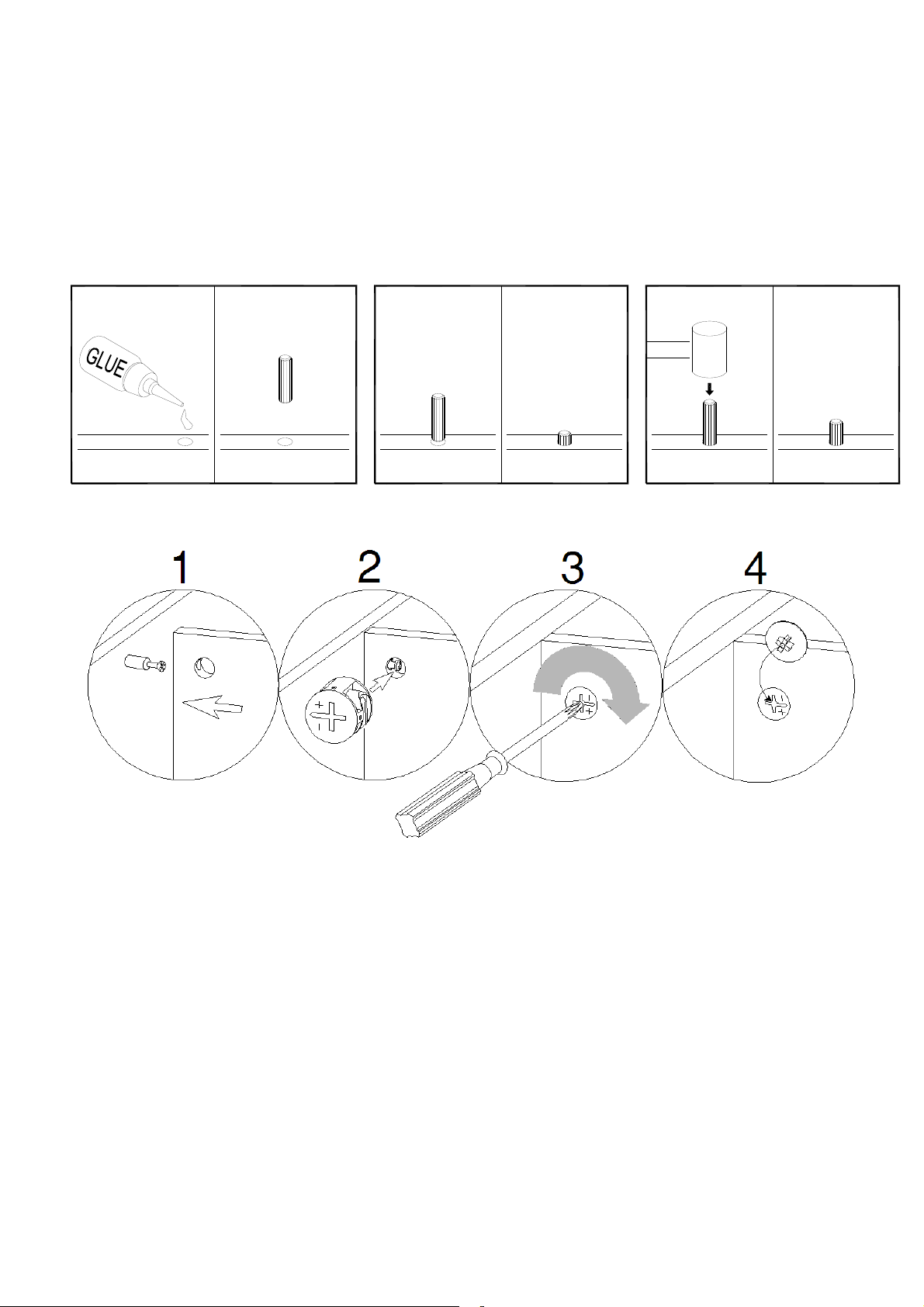 GLUE

1

2

3

4