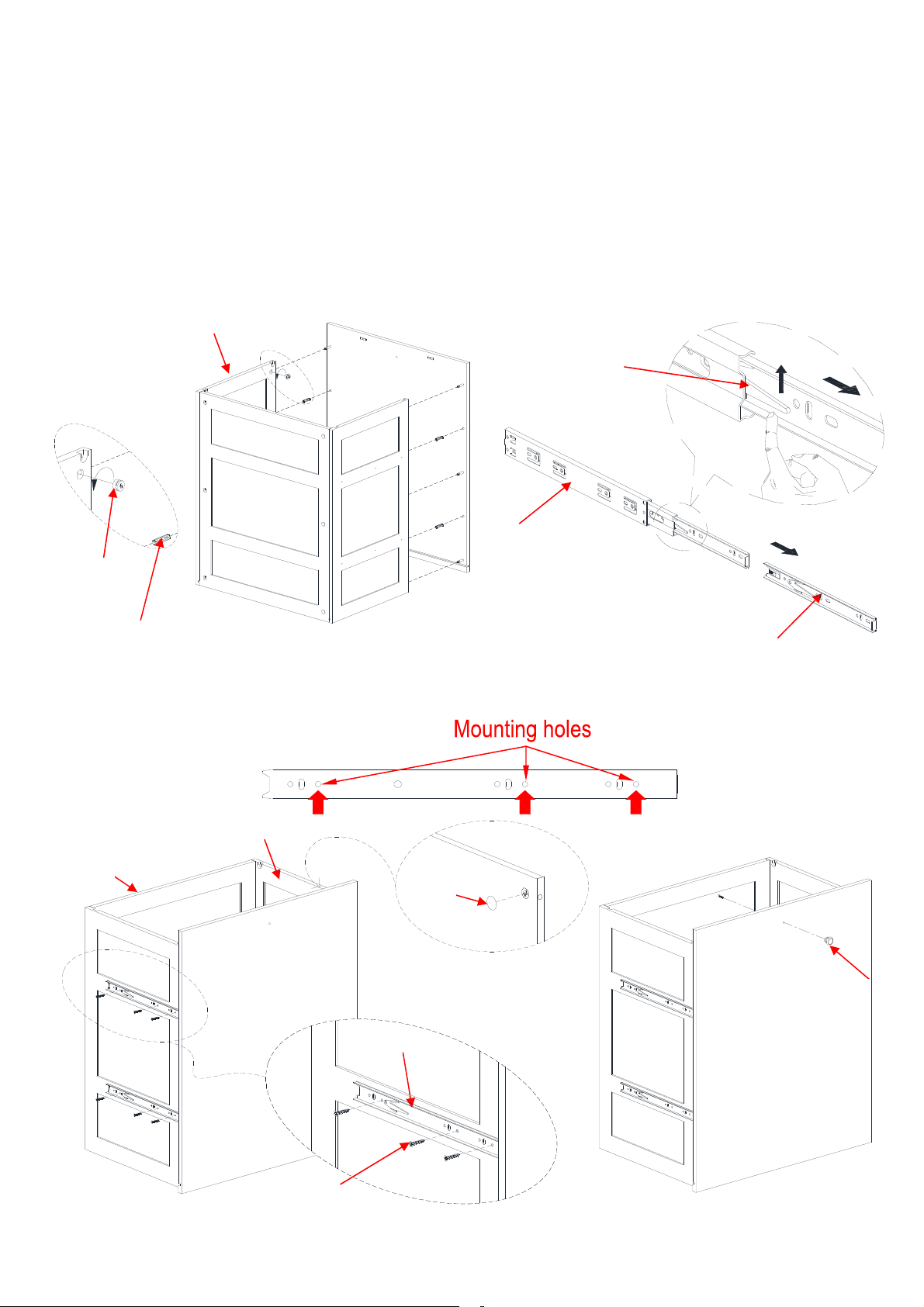 Mounting holes