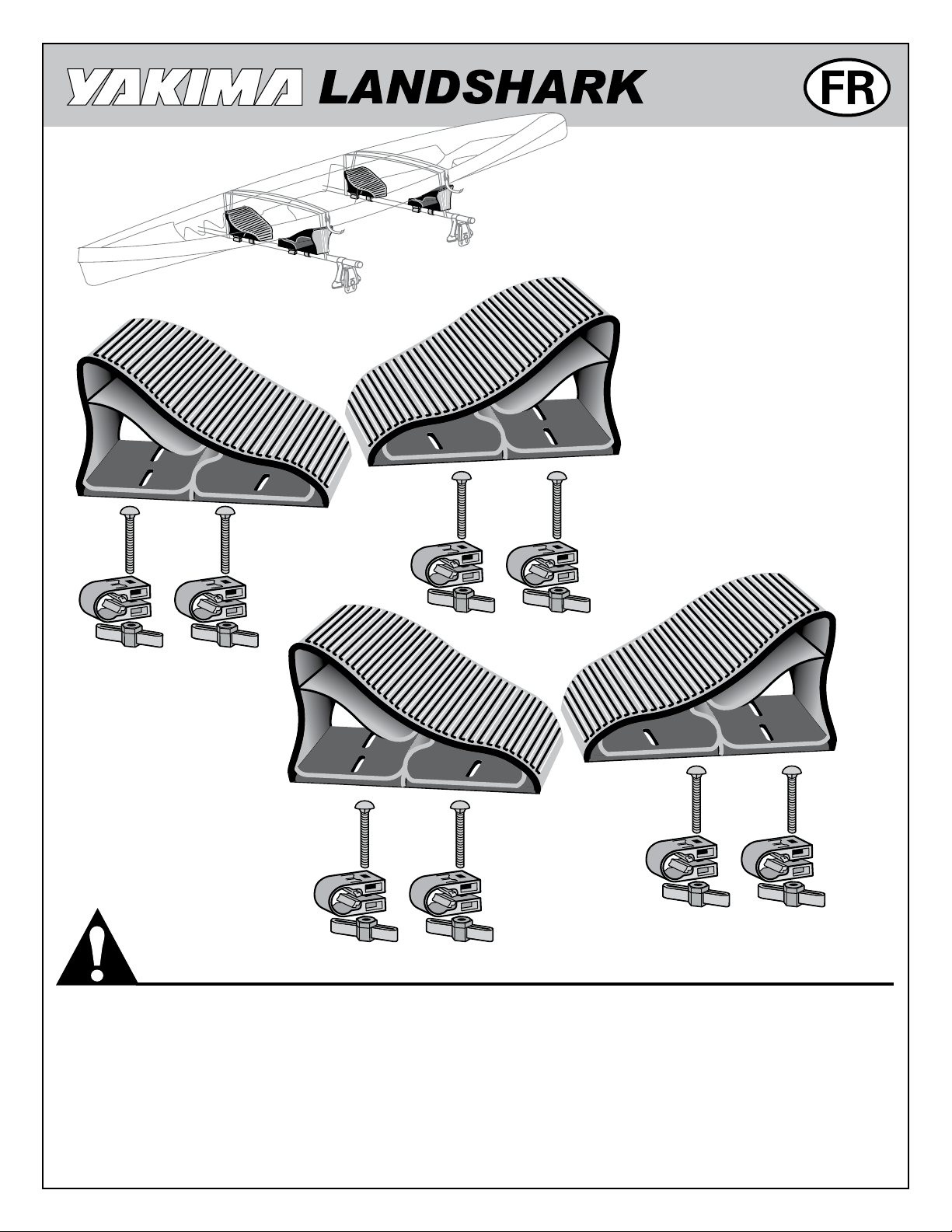 YAKIMA LANDSHARK

FR