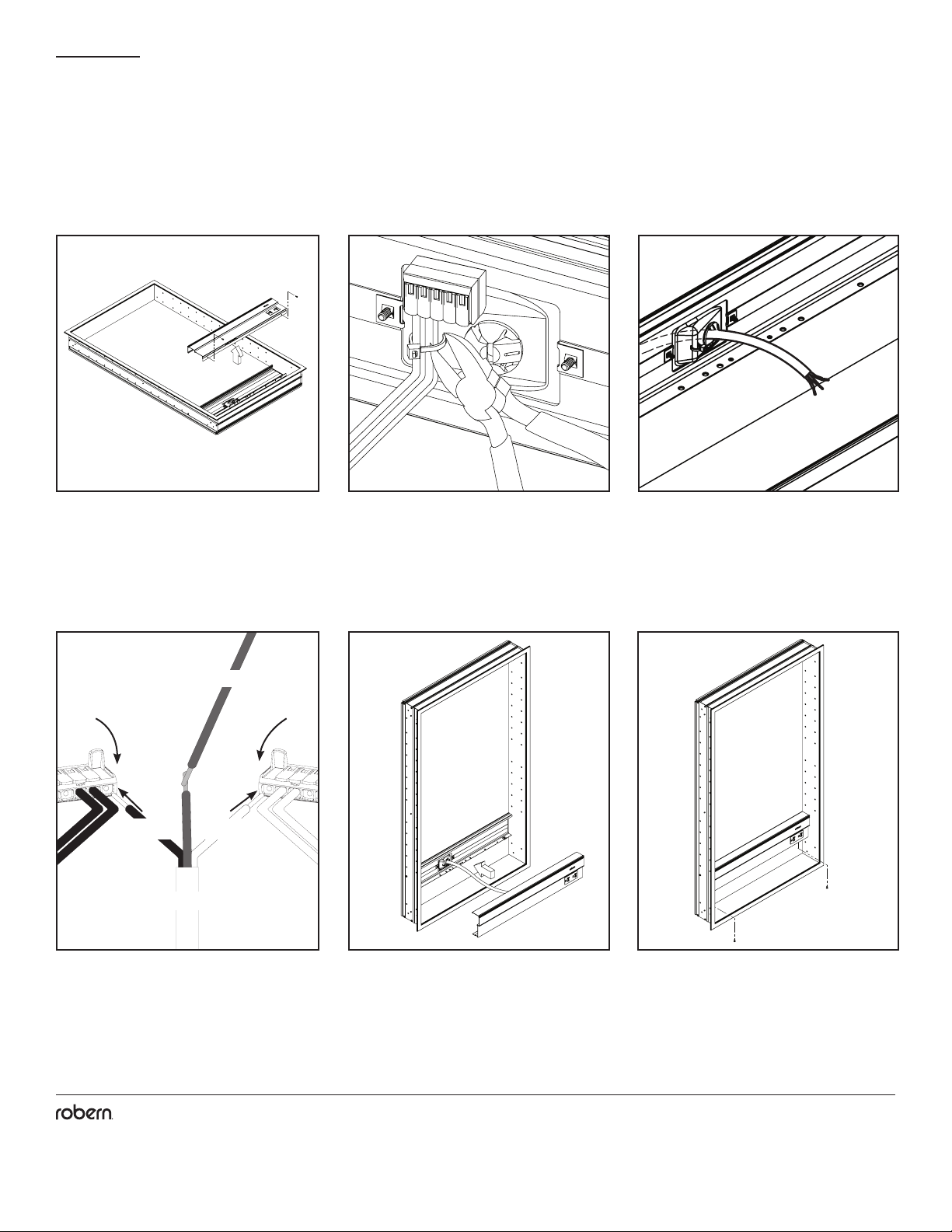 robern.